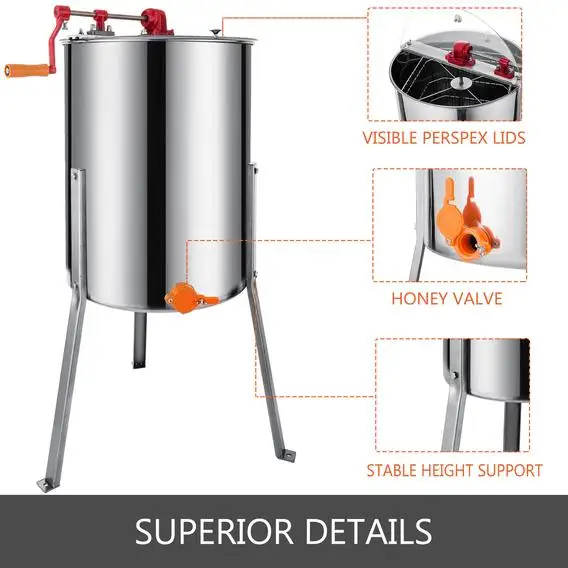 VISIBLE PERSPEX LIDS

HONEY VALVE

STABLE HEIGHT SUPPORT

SUPERIOR DETAILS