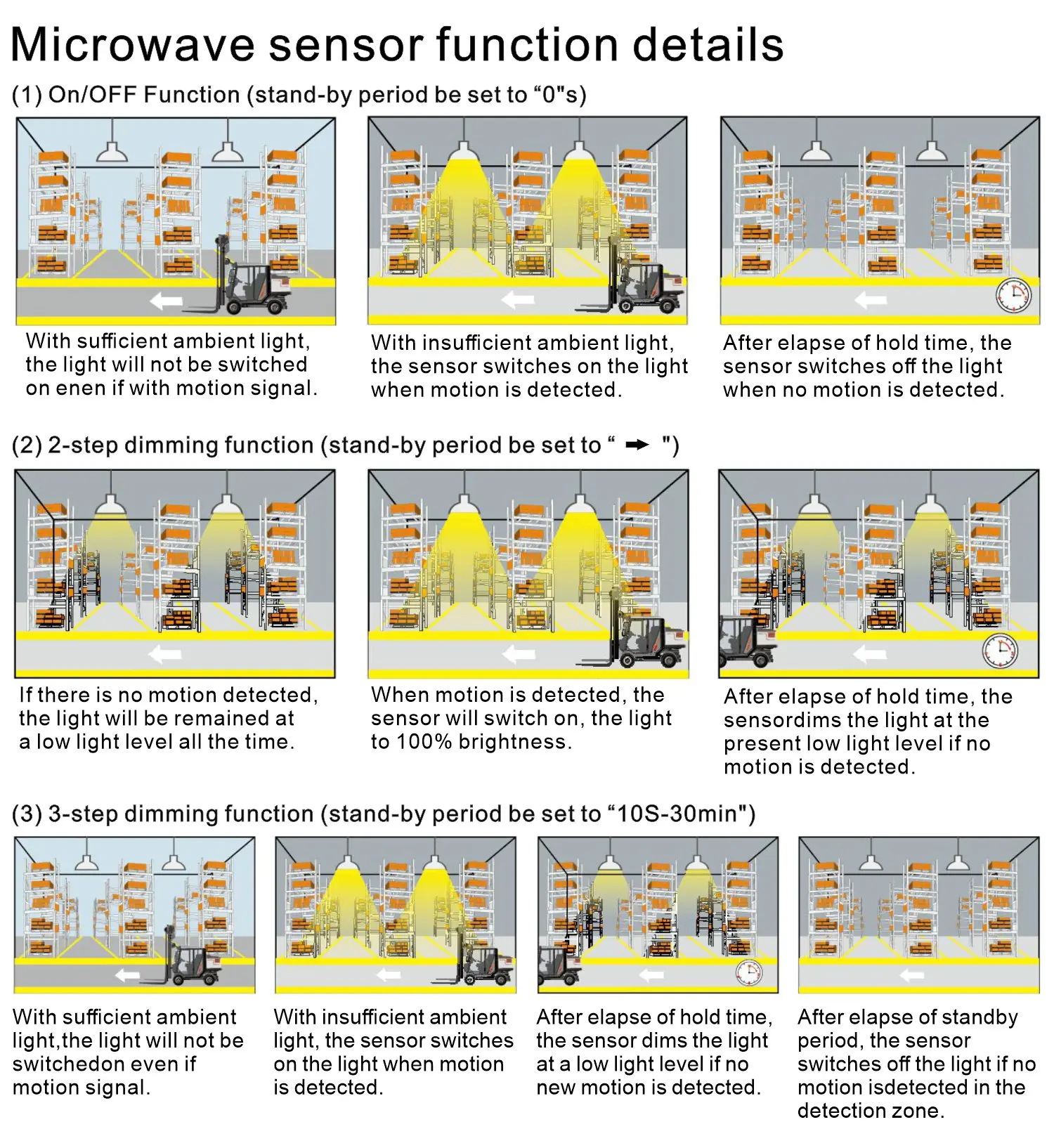 Microwave sensor function details

(1) On/OFF Function (stand-by period be set to “0"s)

With sufficient ambient light, the light will not be switched on enen if with motion signal.

With insufficient ambient light, the sensor switches on the light when motion is detected.

After elapse of hold time, the sensor switches off the light when no motion is detected.

(2) 2-step dimming function (stand-by period be set to “ ➡ ")

If there is no motion detected, the light will be remained at a low light level all the time.

When motion is detected, the sensor will switch on, the light to 100% brightness.

After elapse of hold time, the sensordims the light at the present low light level if no motion is detected.

(3) 3-step dimming function (stand-by period be set to “10S-30min")

With sufficient ambient light,the light will not be switchedon even if motion signal.

With insufficient ambient light, the sensor switches on the light when motion is detected.

After elapse of hold time, the sensor dims the light at a low light level if no new motion is detected.

After elapse of standby period, the sensor switches off the light if no motion isdetected in the detection zone.