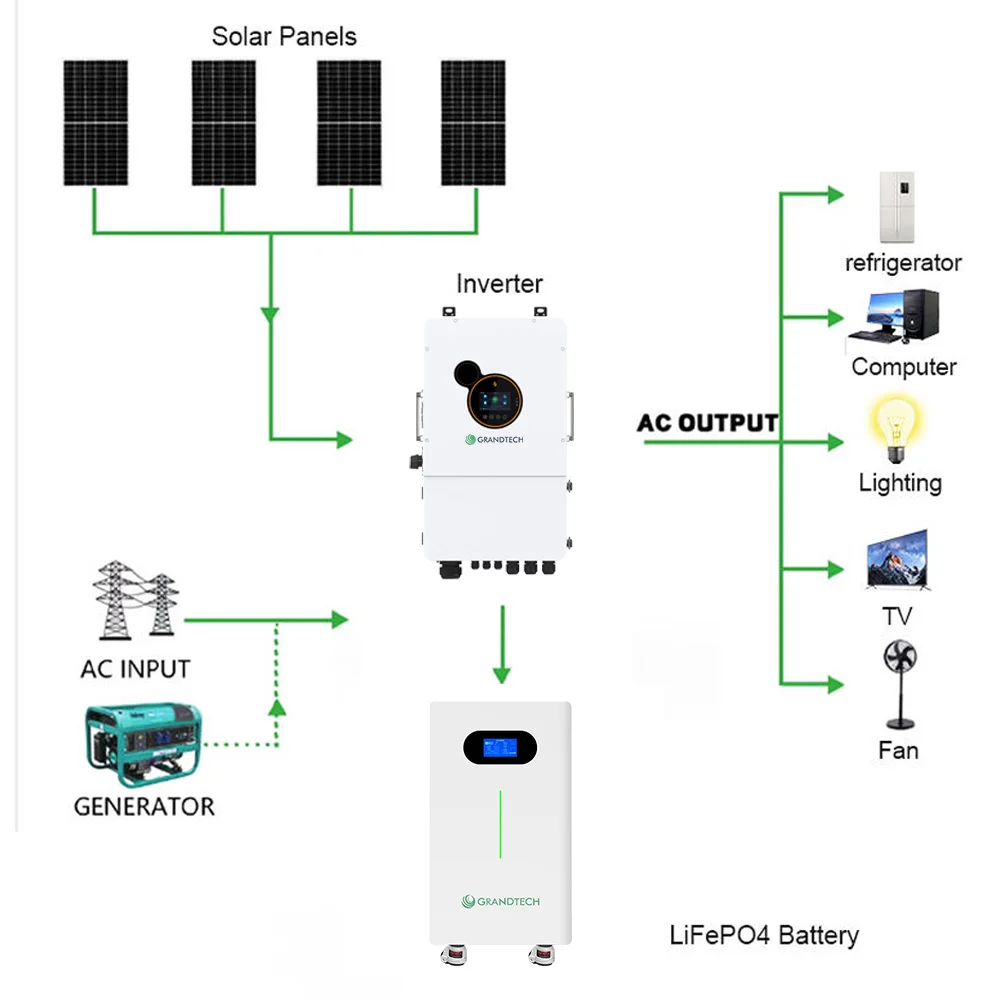 Solar Panels

Inverter

GRANDTECH

AC OUTPUT

refrigerator

Computer

Lighting

TV

Fan

AC INPUT

GENERATOR

GRANDTECH

LiFePO4 Battery