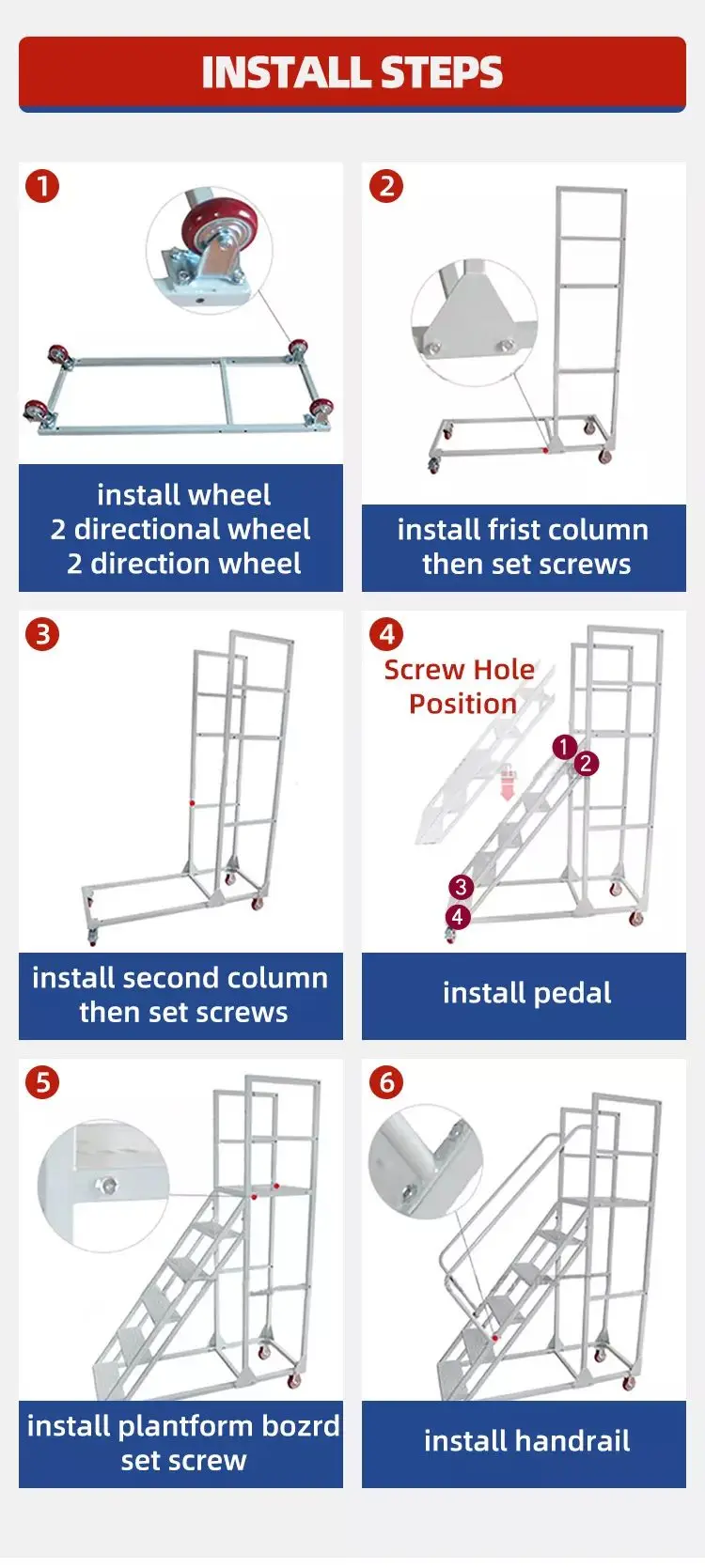 INSTALL STEPS

1

install wheel
2 directional wheel
2 direction wheel

2

install frist column
then set screws

3

install second column
then set screws

4

Screw Hole
Position

1
2
3
4

install pedal

5

install plantform bozrd
set screw

6

install handrail