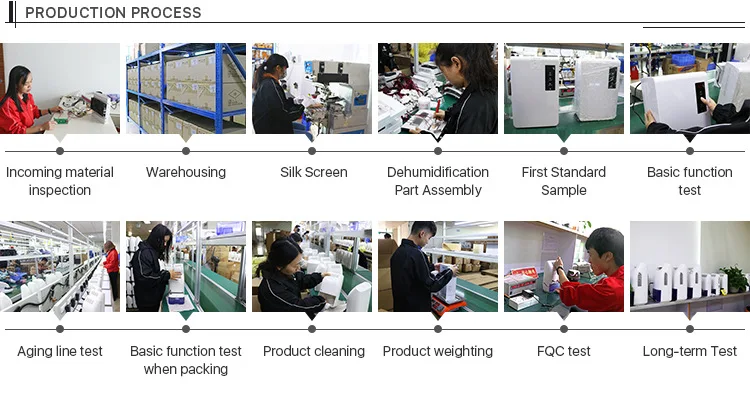 PRODUCTION PROCESS

Incoming material inspection

Warehousing

Silk Screen

Dehumidification Part Assembly

First Standard Sample

Basic function test

Aging line test

Basic function test when packing

Product cleaning

Product weighting

FQC test

Long-term Test