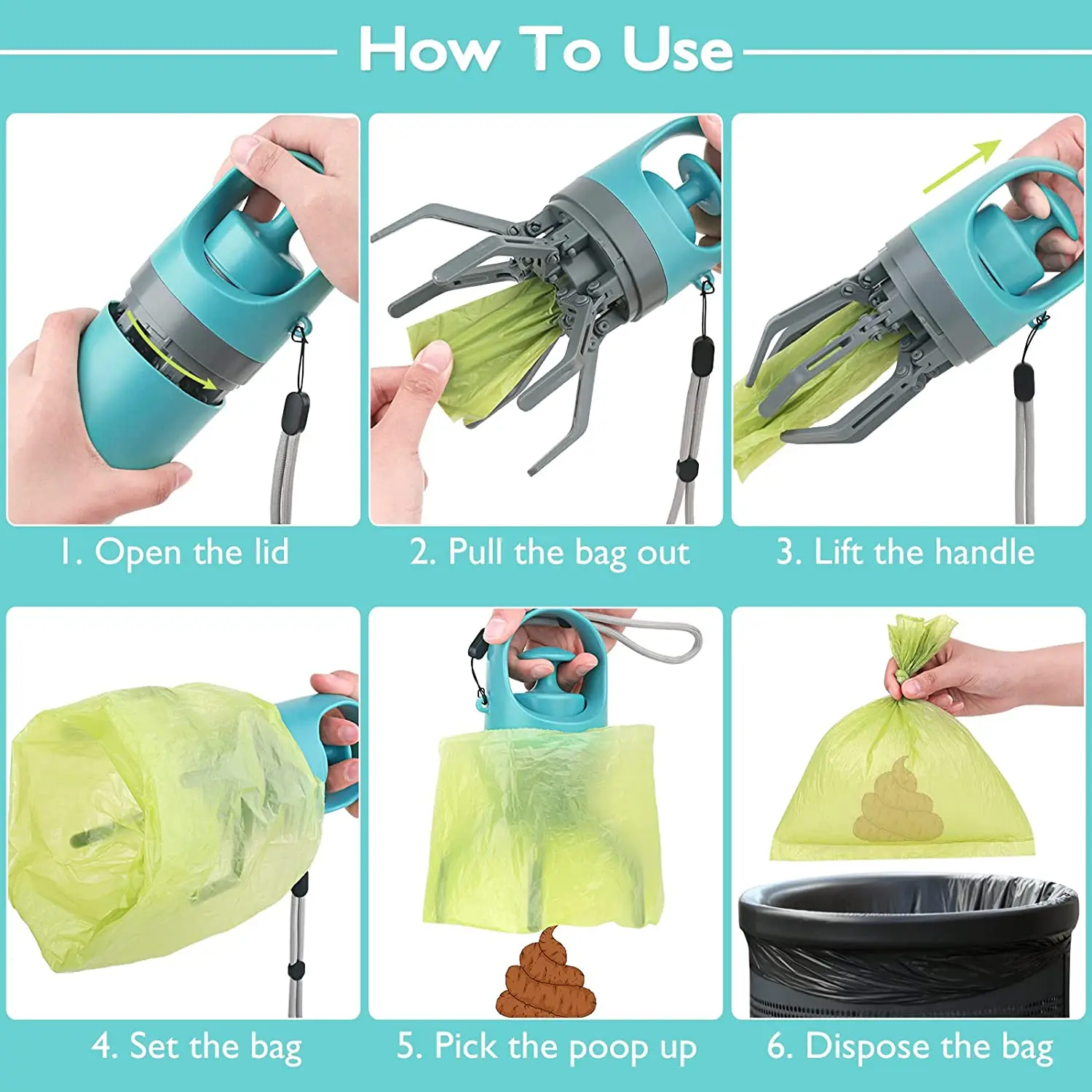 How To Use

1. Open the lid

2. Pull the bag out

3. Lift the handle

4. Set the bag

5. Pick the poop up

6. Dispose the bag