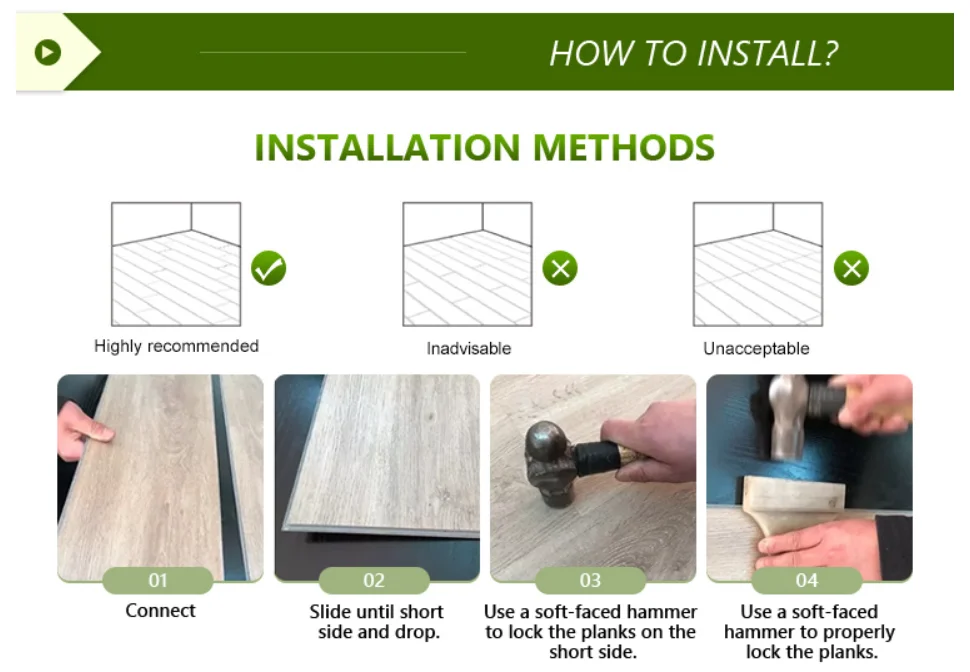 HOW TO INSTALL?

INSTALLATION METHODS

Highly recommended

Inadvisable

Unacceptable

01
Connect

02
Slide until short side and drop.

03
Use a soft-faced hammer to lock the planks on the short side.

04
Use a soft-faced hammer to properly lock the planks.