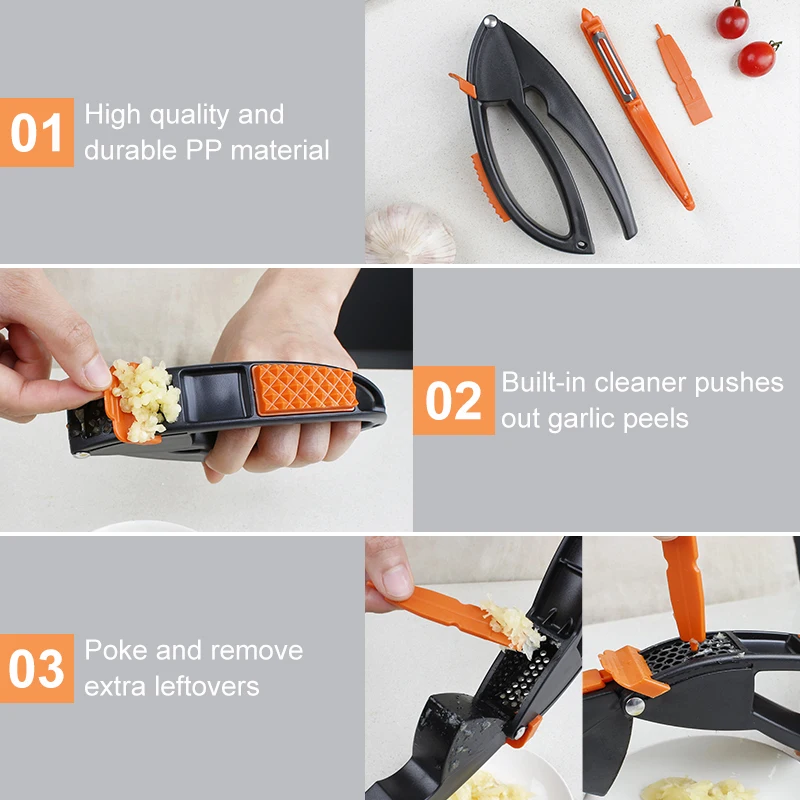 01 High quality and durable PP material

02 Built-in cleaner pushes out garlic peels

03 Poke and remove extra leftovers