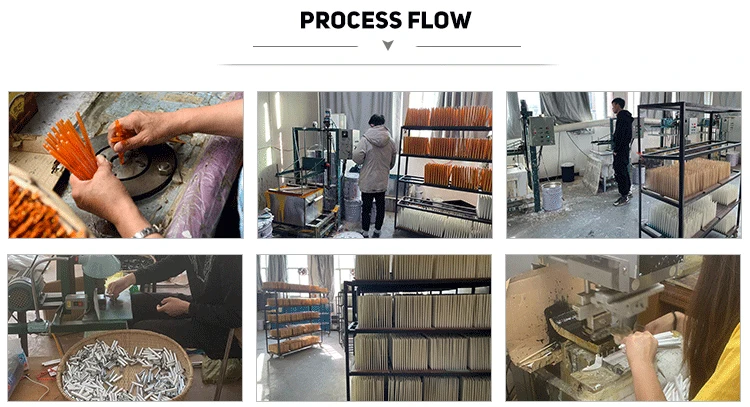 PROCESS FLOW