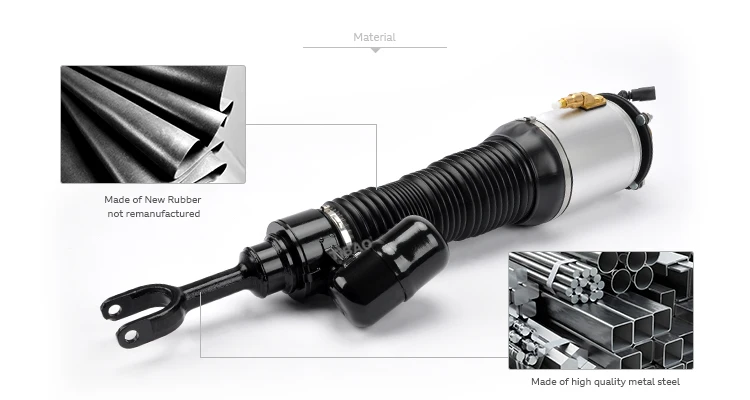 Material

Made of New Rubber
not remanufactured

Made of high quality metal steel