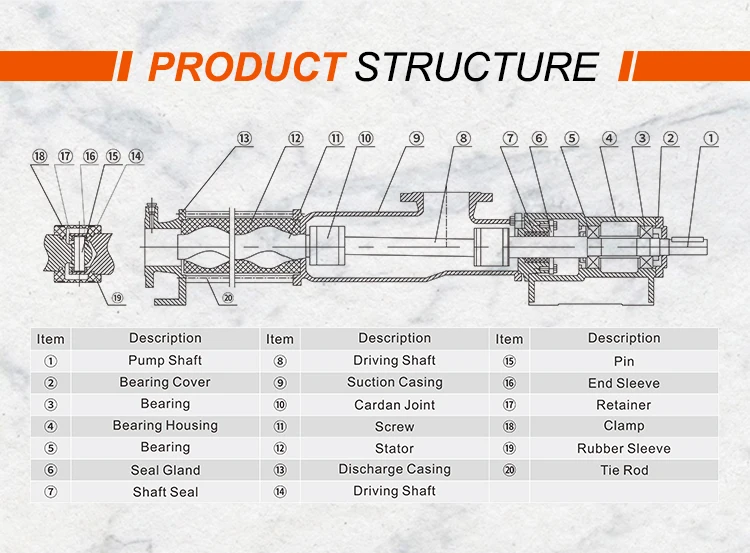 PRODUCT STRUCTURE

⑱ ⑰ ⑯ ⑮ ⑭

⑬ ⑫ ⑪ ⑩ ⑨ ⑧ ⑦ ⑥ ⑤ ④ ③ ② ①

⑲ ⑳

| Item | Description | Item | Description | Item | Description |
|---|---|---|---|---|---|
| ① | Pump Shaft | ⑧ | Driving Shaft | ⑮ | Pin |
| ② | Bearing Cover | ⑨ | Suction Casing | ⑯ | End Sleeve |
| ③ | Bearing | ⑩ | Cardan Joint | ⑰ | Retainer |
| ④ | Bearing Housing | ⑪ | Screw | ⑱ | Clamp |
| ⑤ | Bearing | ⑫ | Stator | ⑲ | Rubber Sleeve |
| ⑥ | Seal Gland | ⑬ | Discharge Casing | ⑳ | Tie Rod |
| ⑦ | Shaft Seal | ⑭ | Driving Shaft | | |