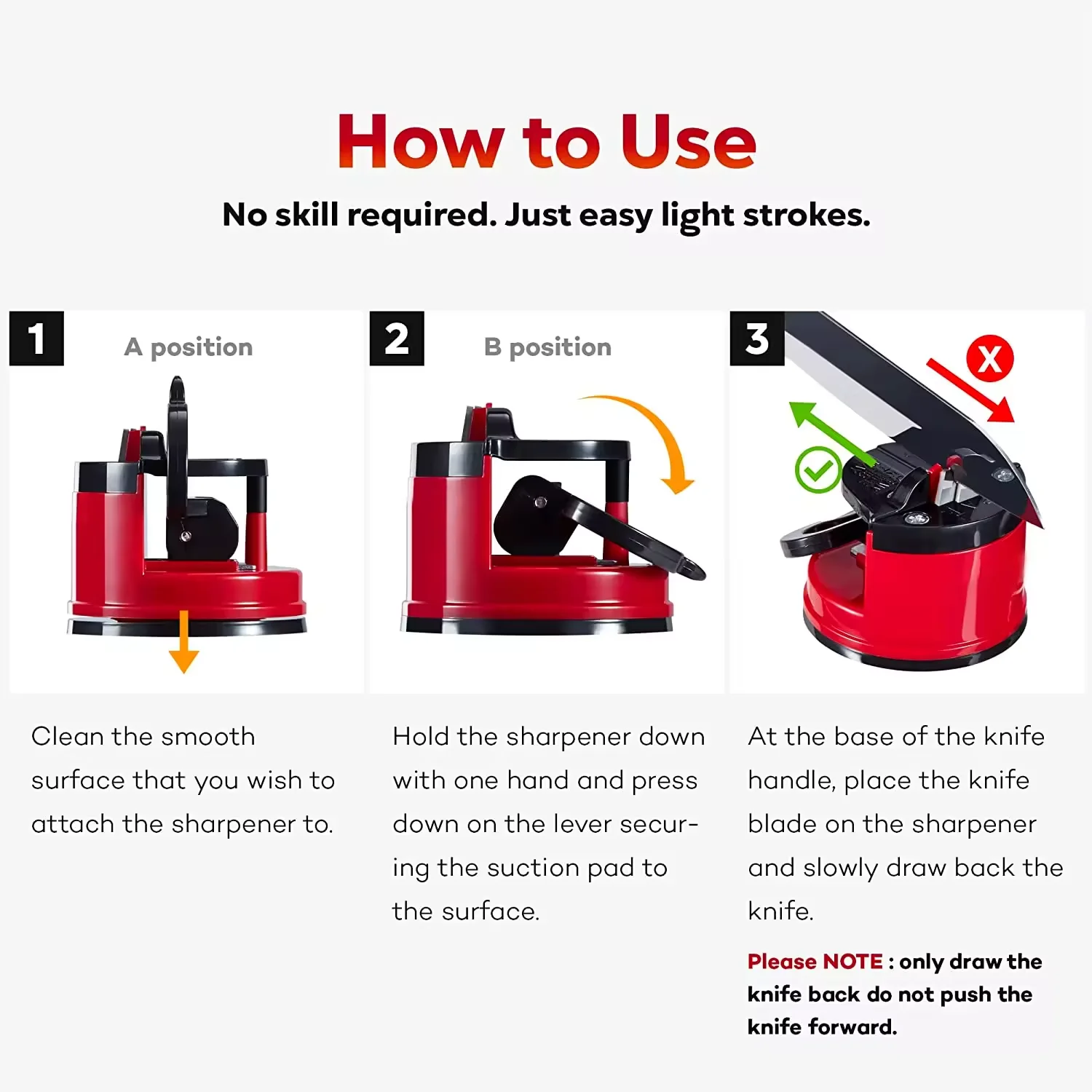 How to Use

No skill required. Just easy light strokes.

1

A position

Clean the smooth surface that you wish to attach the sharpener to.

2

B position

Hold the sharpener down with one hand and press down on the lever securing the suction pad to the surface.

3

X

At the base of the knife handle, place the knife blade on the sharpener and slowly draw back the knife.

Please NOTE : only draw the knife back do not push the knife forward.