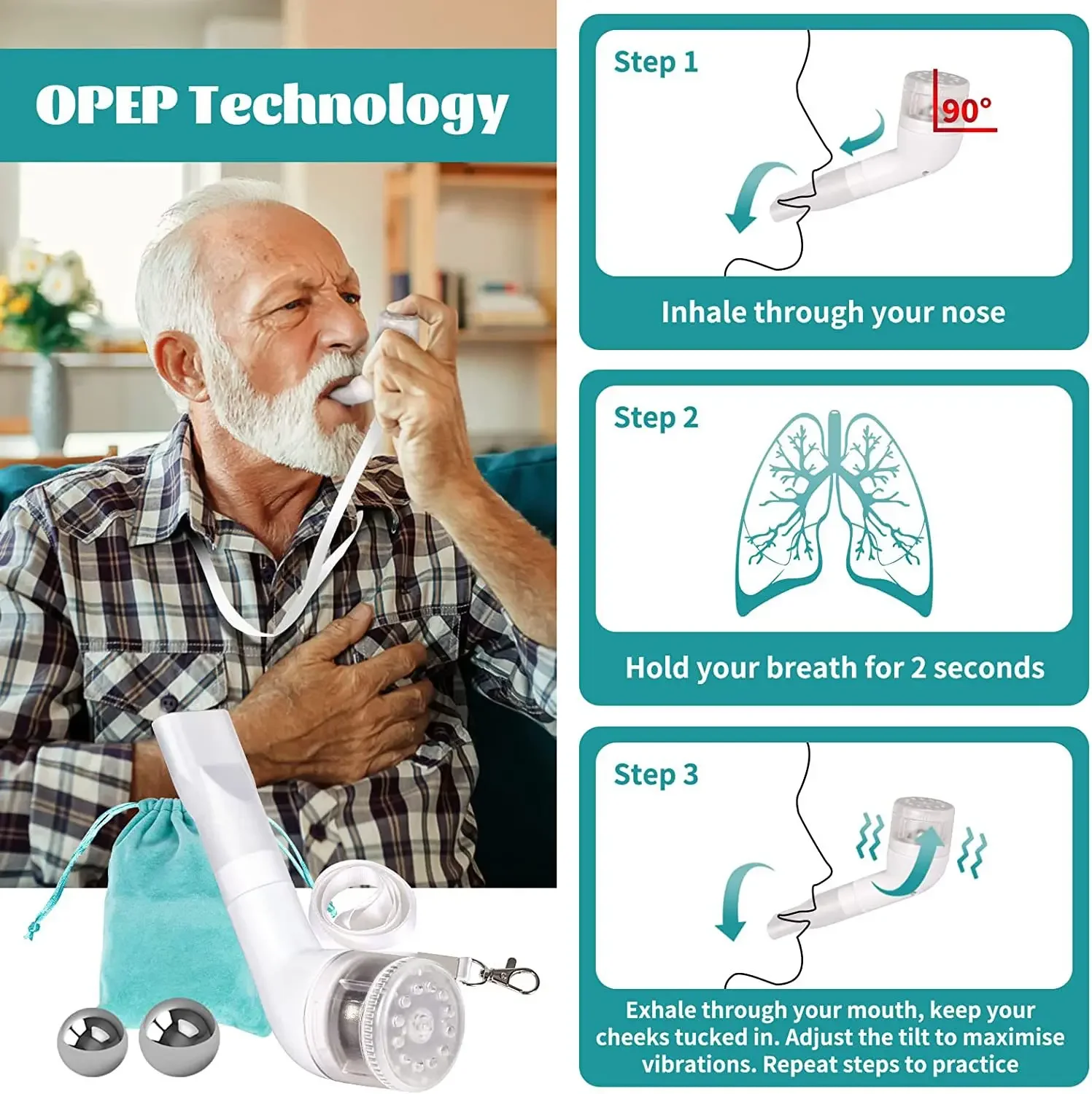 OPEP Technology

Step 1

90°

Inhale through your nose

Step 2

Hold your breath for 2 seconds

Step 3

Exhale through your mouth, keep your cheeks tucked in. Adjust the tilt to maximise vibrations. Repeat steps to practice