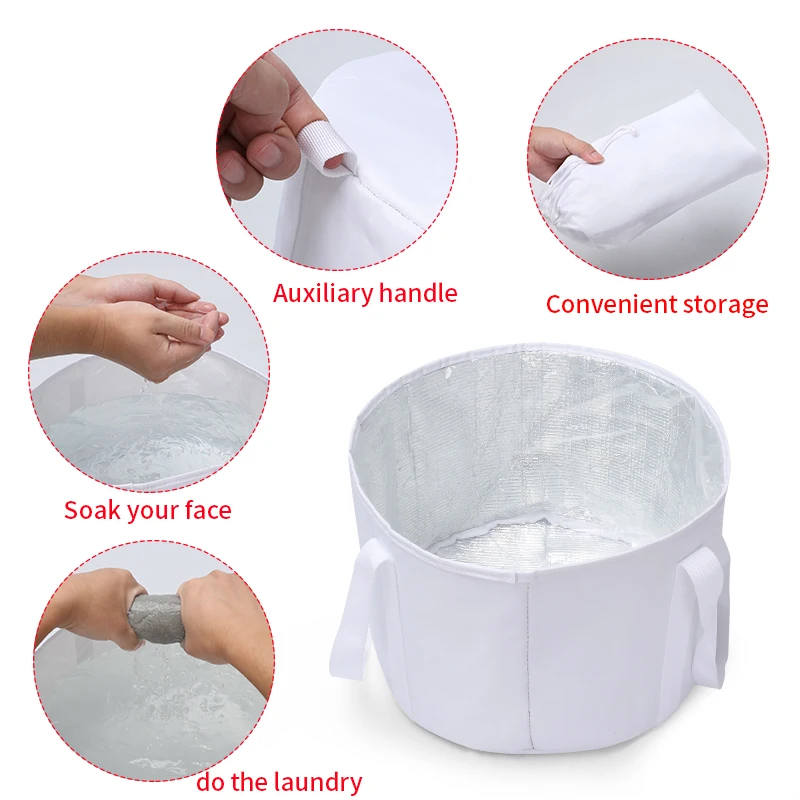 Auxiliary handle

Convenient storage

Soak your face

do the laundry