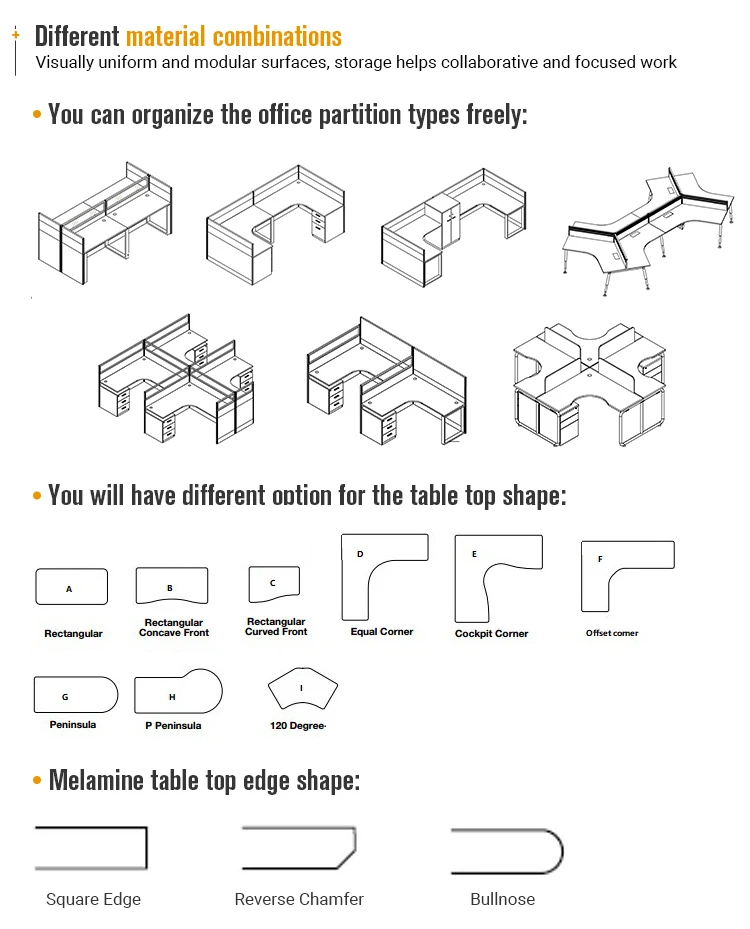 Different material combinations
Visually uniform and modular surfaces, storage helps collaborative and focused work

• You can organize the office partition types freely:

• You will have different option for the table top shape:

A
Rectangular

B
Rectangular Concave Front

C
Rectangular Curved Front

D
Equal Corner

E
Cockpit Corner

F
Offset corner

G
Peninsula

H
P Peninsula

I
120 Degree-

• Melamine table top edge shape:

Square Edge

Reverse Chamfer

Bullnose