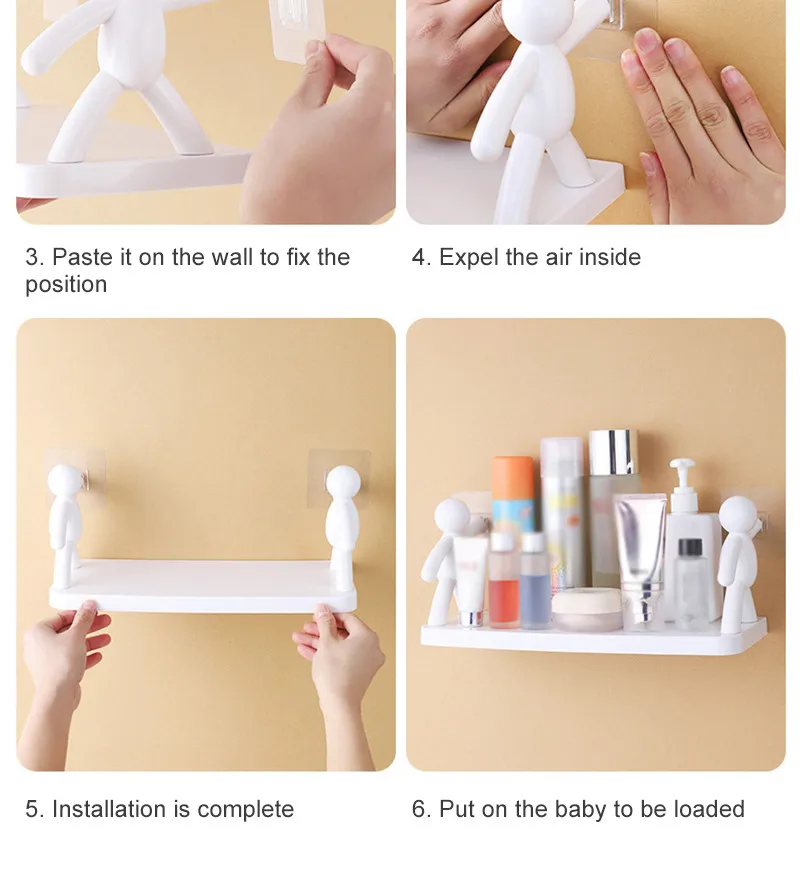 3. Paste it on the wall to fix the position

4. Expel the air inside

5. Installation is complete

6. Put on the baby to be loaded