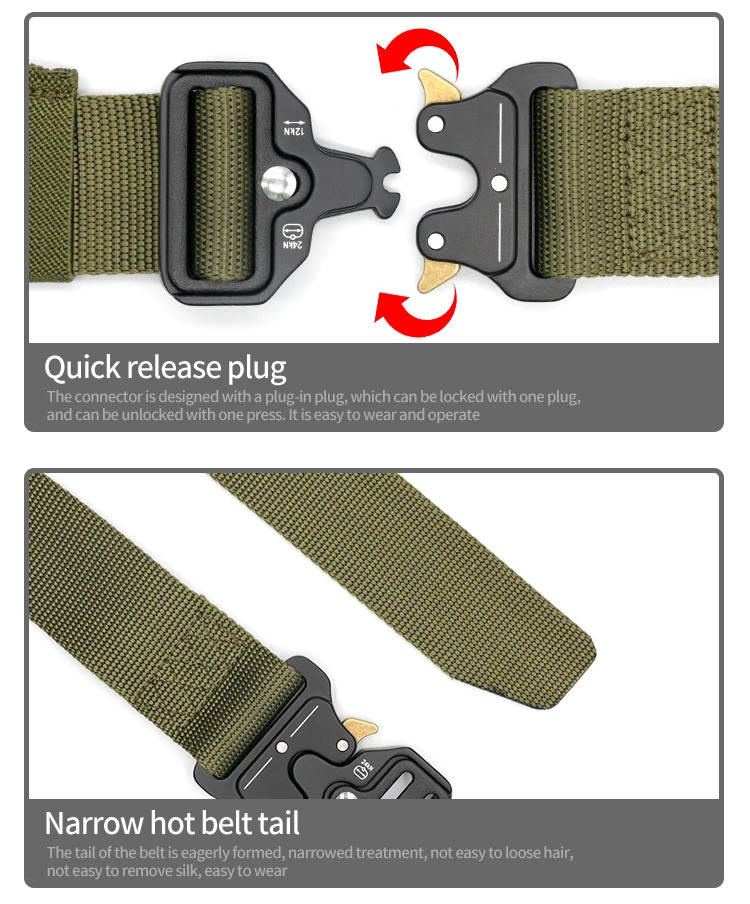 12KN

24KN

Quick release plug

The connector is designed with a plug-in plug, which can be locked with one plug, and can be unlocked with one press. It is easy to wear and operate

24KN

Narrow hot belt tail

The tail of the belt is eagerly formed, narrowed treatment, not easy to loose hair, not easy to remove silk, easy to wear