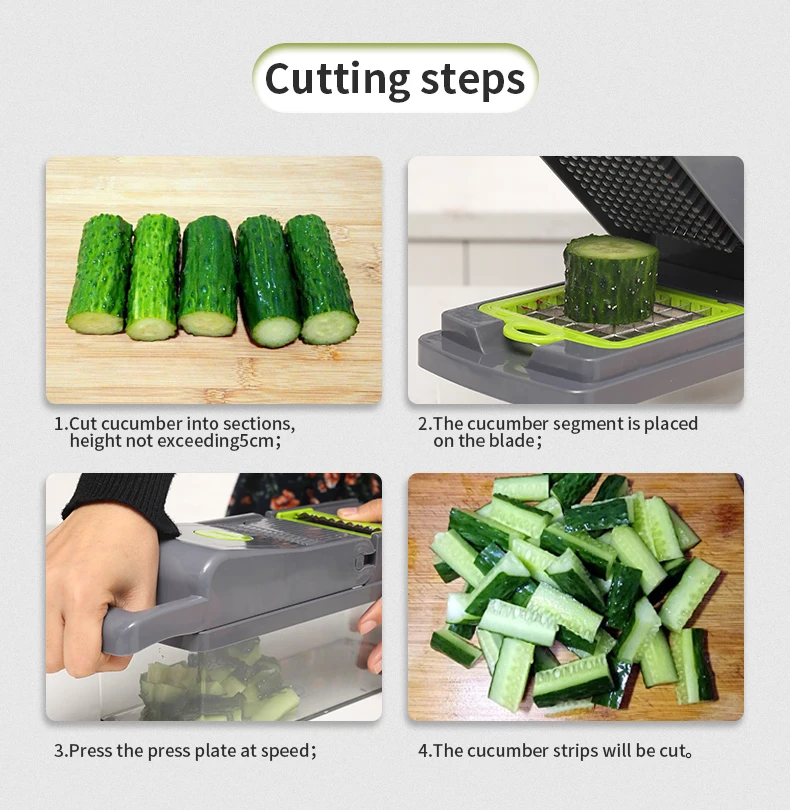 Cutting steps

1.Cut cucumber into sections, height not exceeding5cm；

2.The cucumber segment is placed on the blade；

3.Press the press plate at speed；

4.The cucumber strips will be cut。