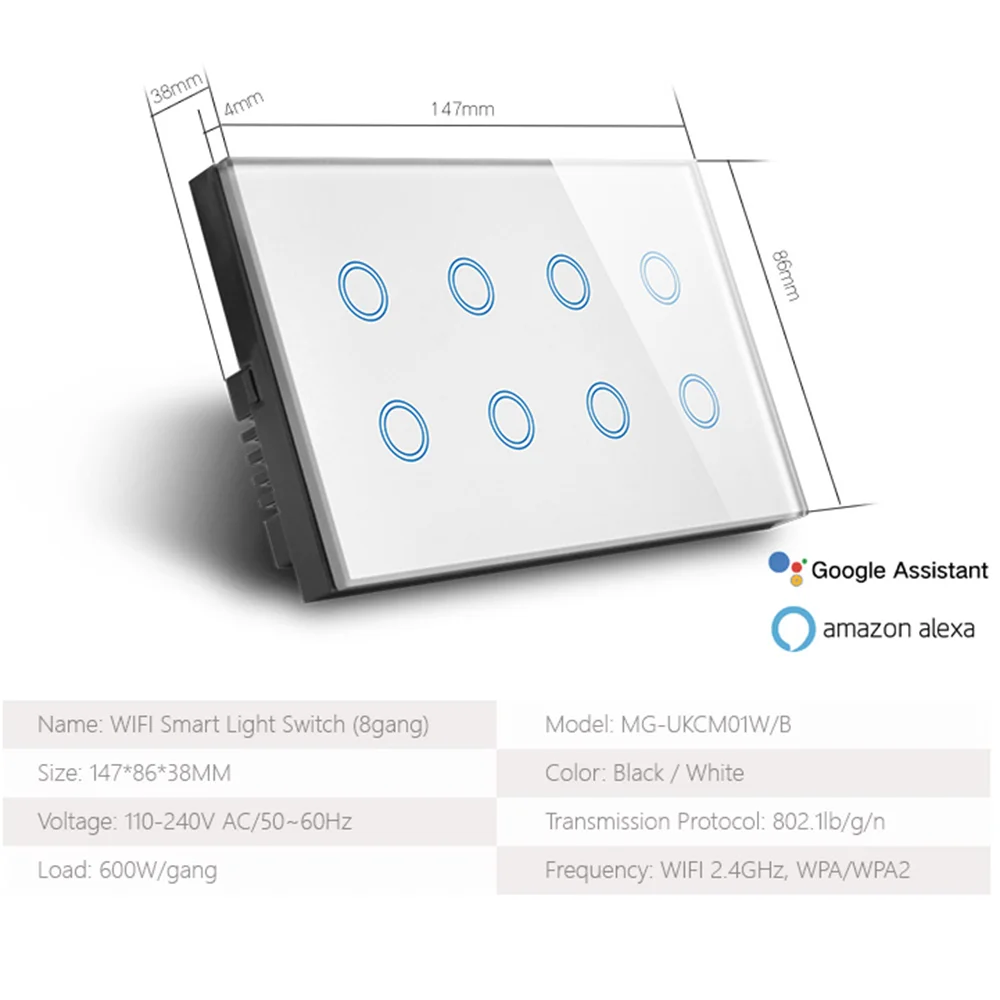 38mm
4mm
147mm
86mm

Google Assistant
amazon alexa

| Name: WIFI Smart Light Switch (8gang) | Model: MG-UKCM01W/B |
|---|---|
| Size: 147*86*38MM | Color: Black / White |
| Voltage: 110-240V AC/50~60Hz | Transmission Protocol: 802.1lb/g/n |
| Load: 600W/gang | Frequency: WIFI 2.4GHz, WPA/WPA2 |