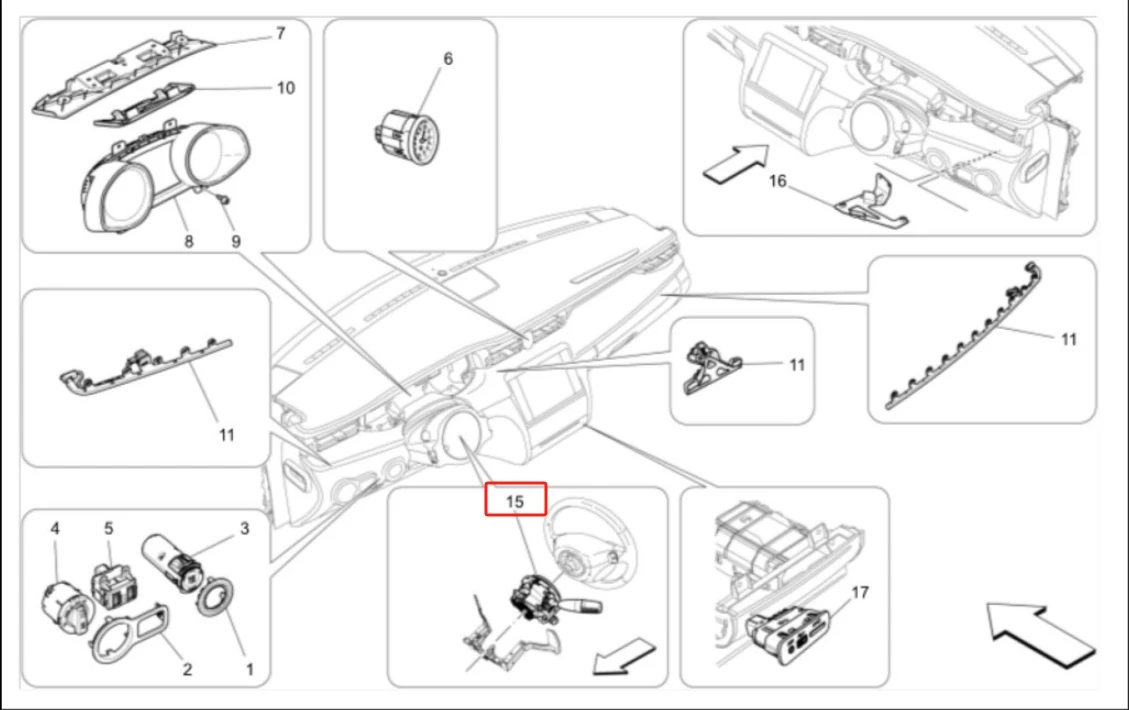 7
10
8
9
6
16
11
11
11
4
5
3
2
1
15
17