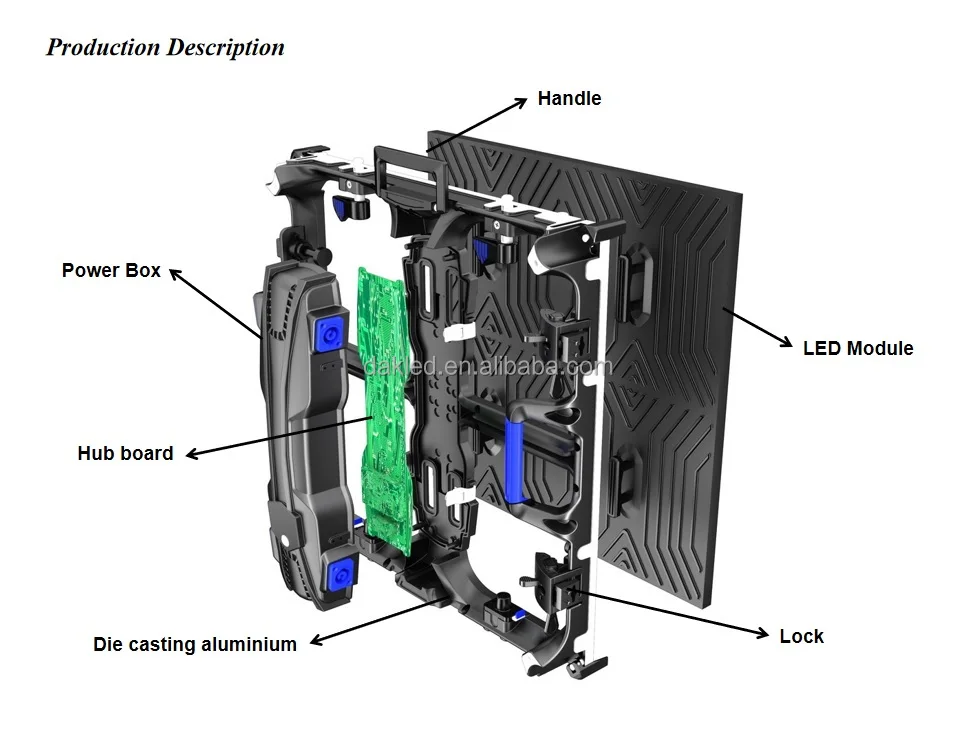 Production Description

Handle

Power Box

LED Module

dakled.en.alibaba.com

Hub board

Die casting aluminium

Lock