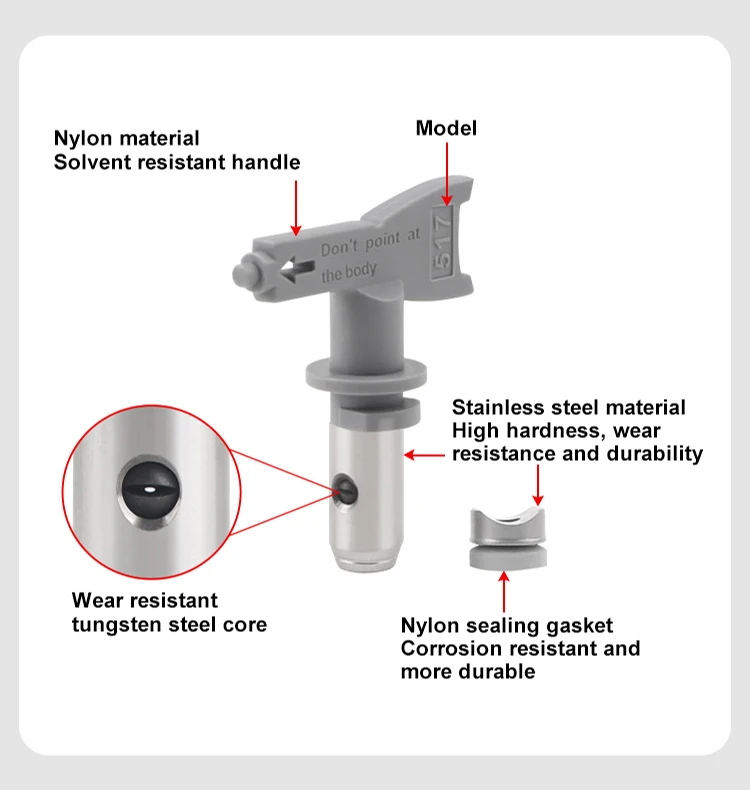 Nylon material
Solvent resistant handle

Model

Don't point at the body

517

Stainless steel material
High hardness, wear resistance and durability

Wear resistant tungsten steel core

Nylon sealing gasket
Corrosion resistant and more durable