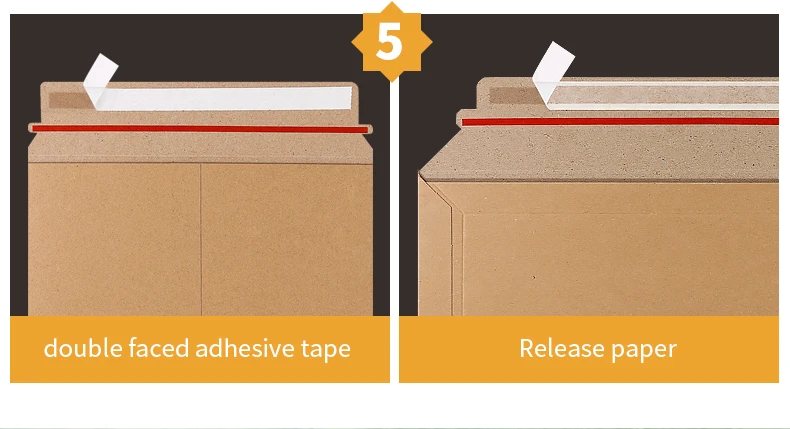 5

double faced adhesive tape

Release paper