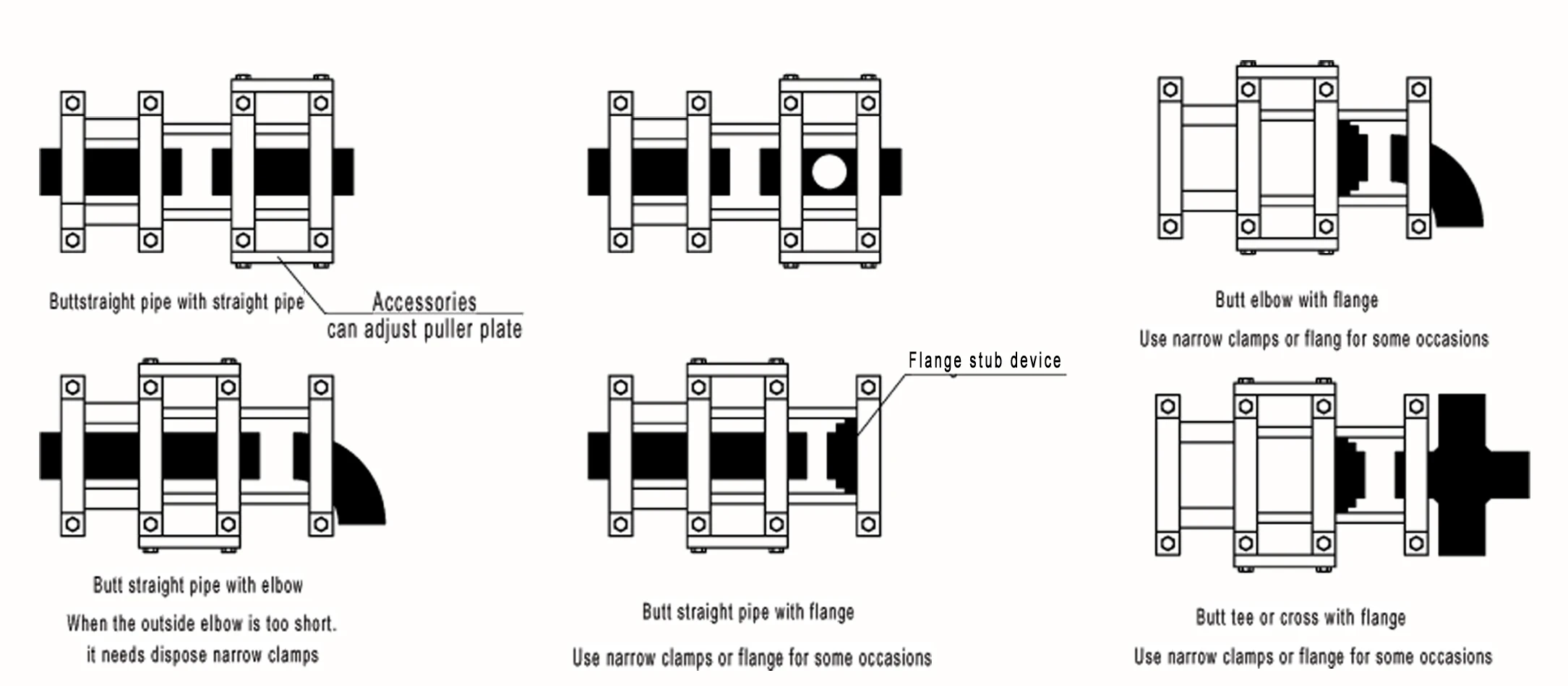 Buttstraight pipe with straight pipe

Accessories
can adjust puller plate

Butt elbow with flange

Use narrow clamps or flang for some occasions

Flange stub device

Butt straight pipe with elbow

When the outside elbow is too short.
it needs dispose narrow clamps

Butt straight pipe with flange

Use narrow clamps or flange for some occasions

Butt tee or cross with flange

Use narrow clamps or flange for some occasions