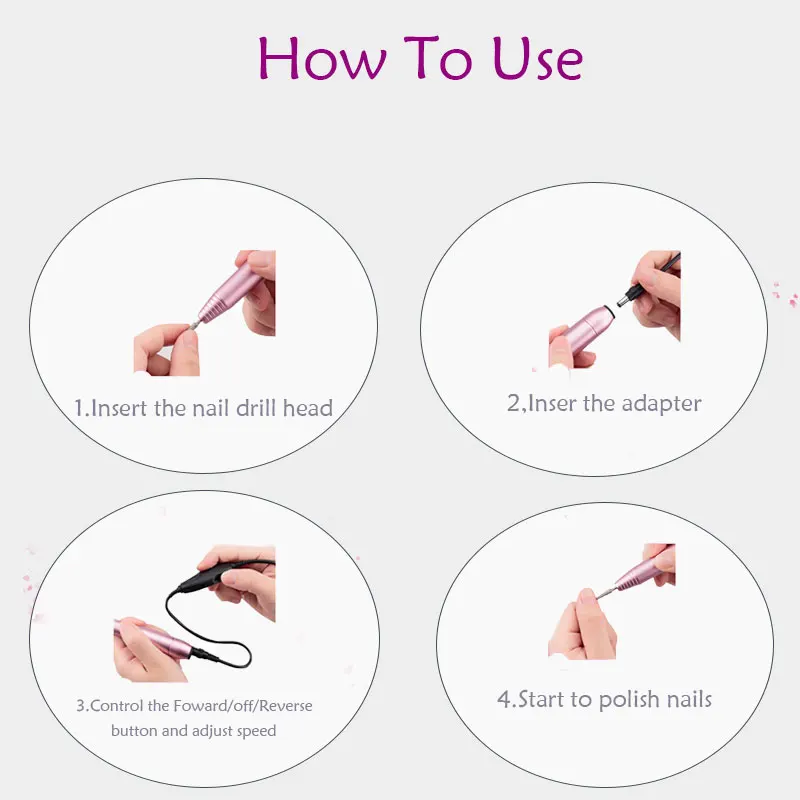 How To Use

1.Insert the nail drill head

2,Inser the adapter

3.Control the Foward/off/Reverse button and adjust speed

4.Start to polish nails