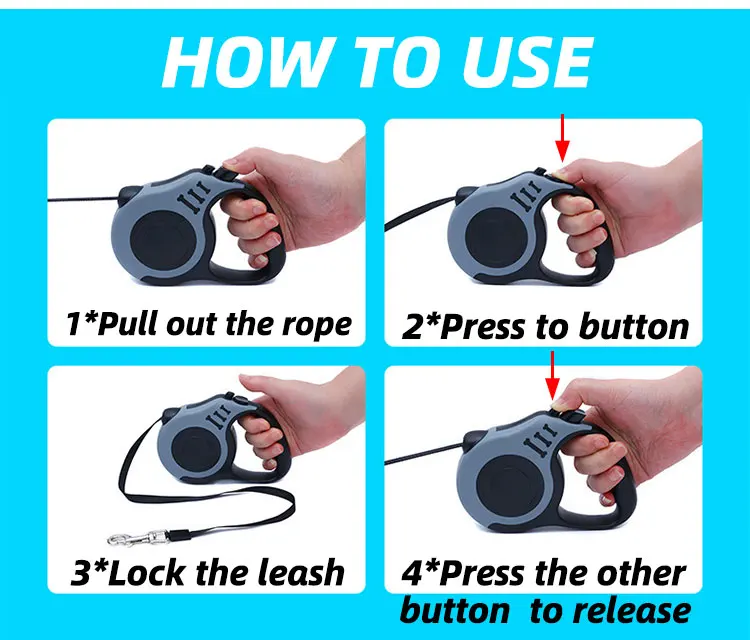 HOW TO USE

1*Pull out the rope

2*Press to button

3*Lock the leash

4*Press the other button to release