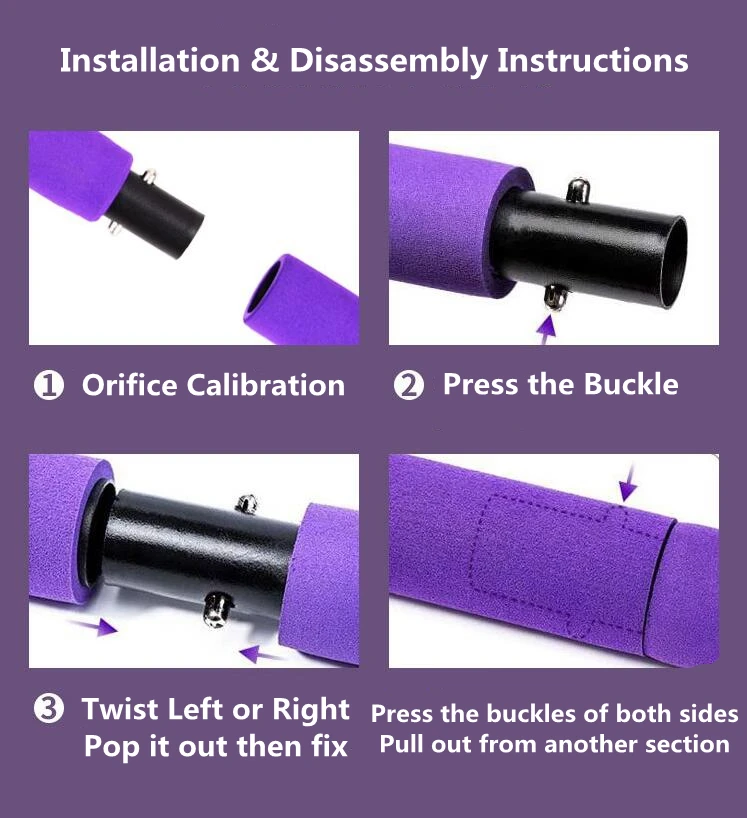 Installation & Disassembly Instructions

❶ Orifice Calibration

❷ Press the Buckle

❸ Twist Left or Right
Pop it out then fix

Press the buckles of both sides
Pull out from another section