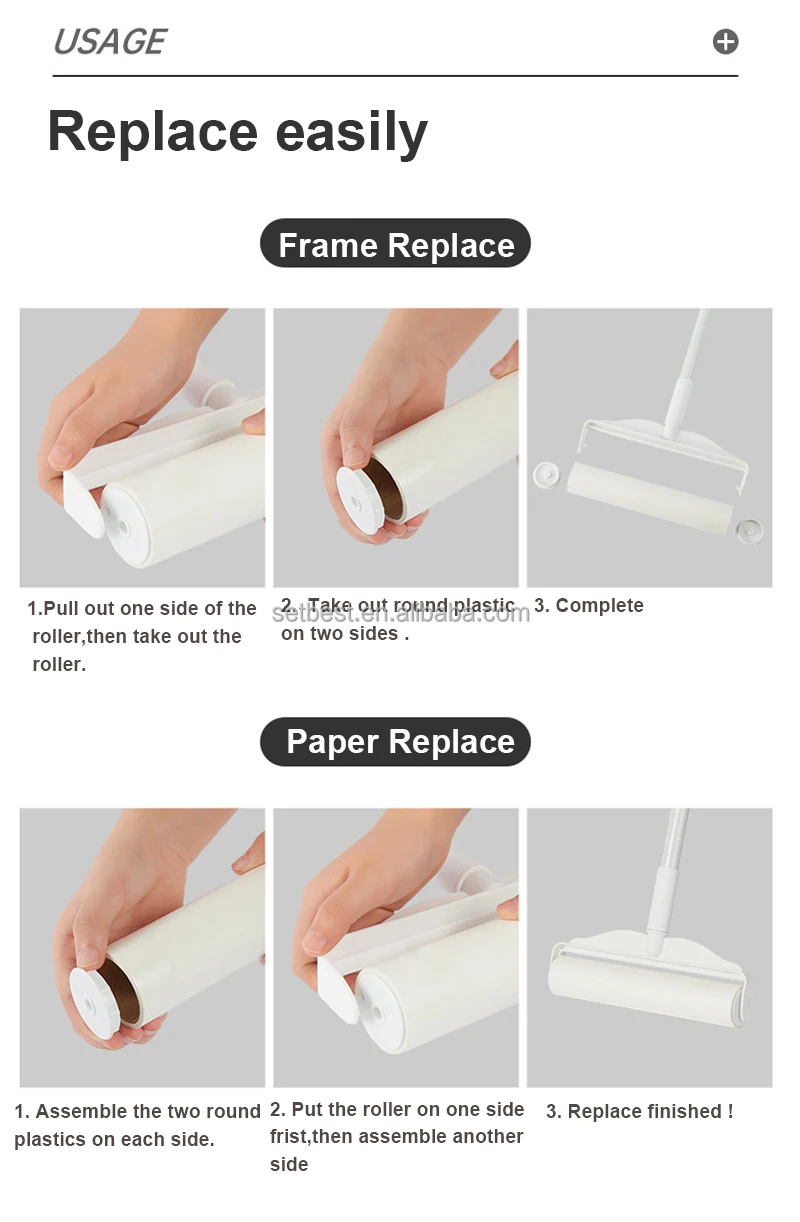 USAGE

Replace easily

Frame Replace

1.Pull out one side of the roller,then take out the roller.

2. Take out round plastic on two sides .

setbest.en.alibaba.com

3. Complete

Paper Replace

1. Assemble the two round plastics on each side.

2. Put the roller on one side frist,then assemble another side

3. Replace finished !