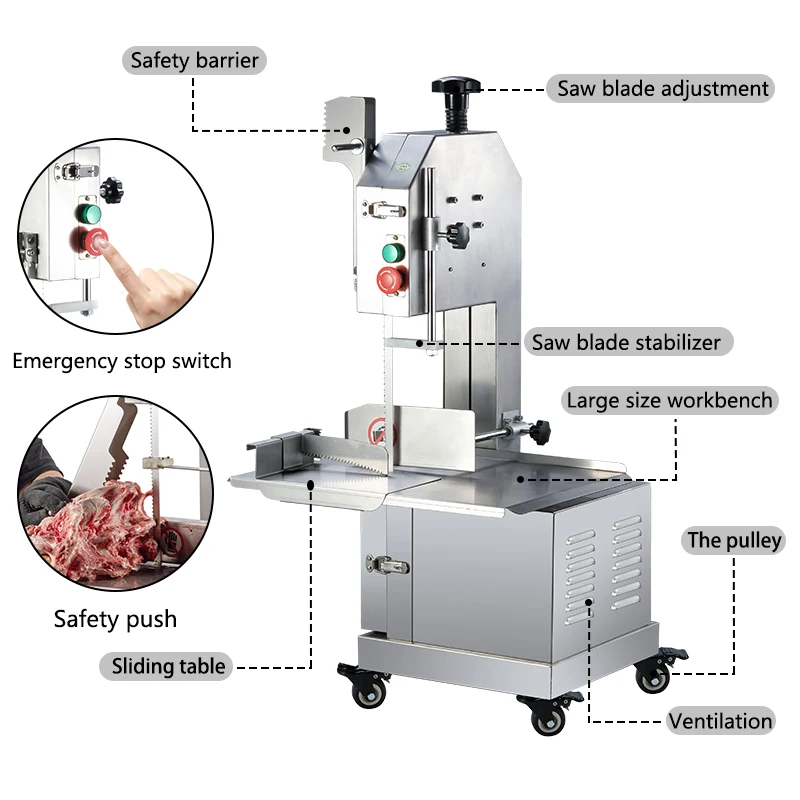 Safety barrier

Saw blade adjustment

Emergency stop switch

Saw blade stabilizer

Large size workbench

The pulley

Safety push

Sliding table

Ventilation