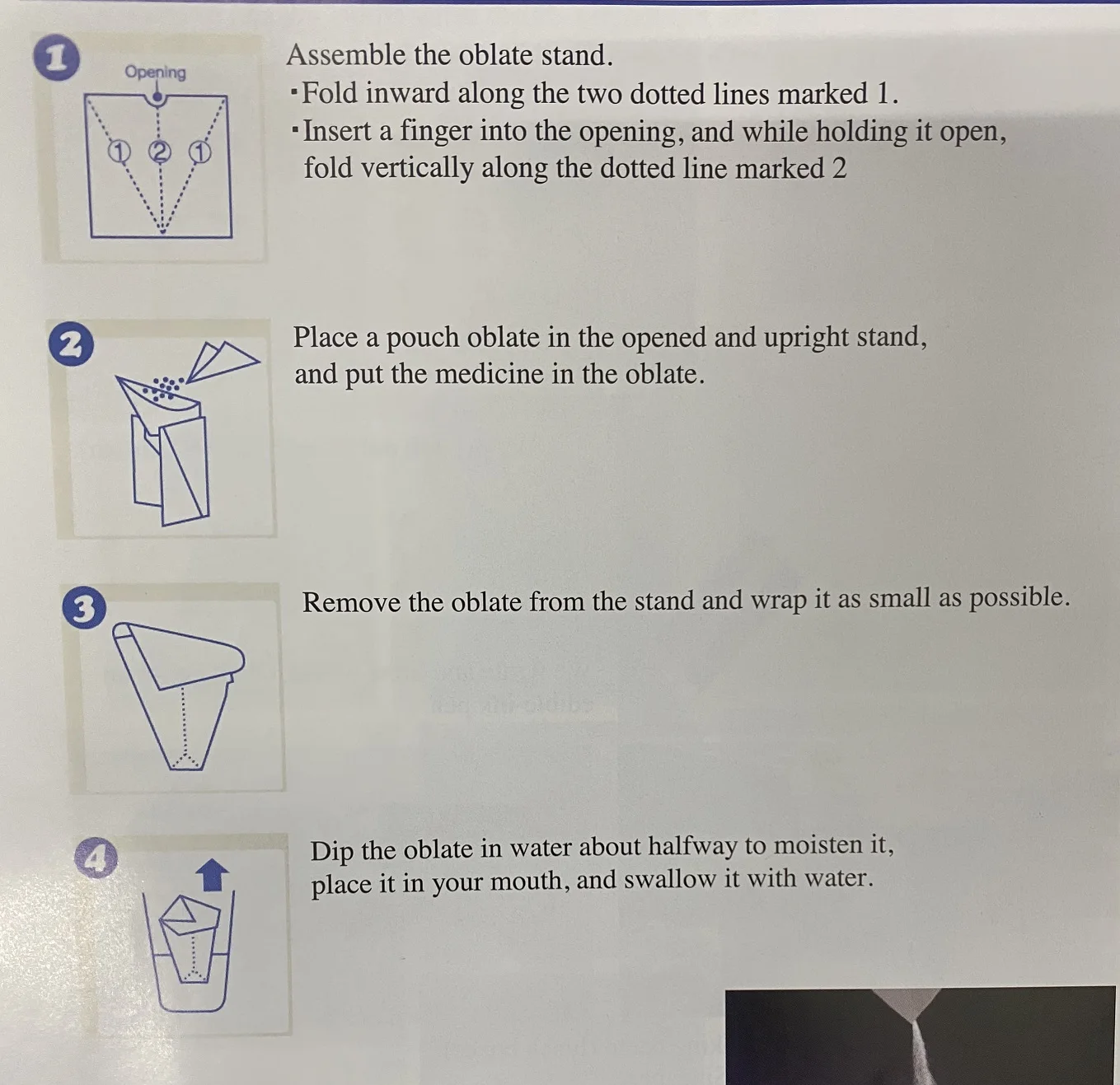 1

Opening

① ② ①

Assemble the oblate stand.
▪Fold inward along the two dotted lines marked 1.
▪Insert a finger into the opening, and while holding it open, fold vertically along the dotted line marked 2

2

Place a pouch oblate in the opened and upright stand, and put the medicine in the oblate.

3

Remove the oblate from the stand and wrap it as small as possible.

4

Dip the oblate in water about halfway to moisten it, place it in your mouth, and swallow it with water.