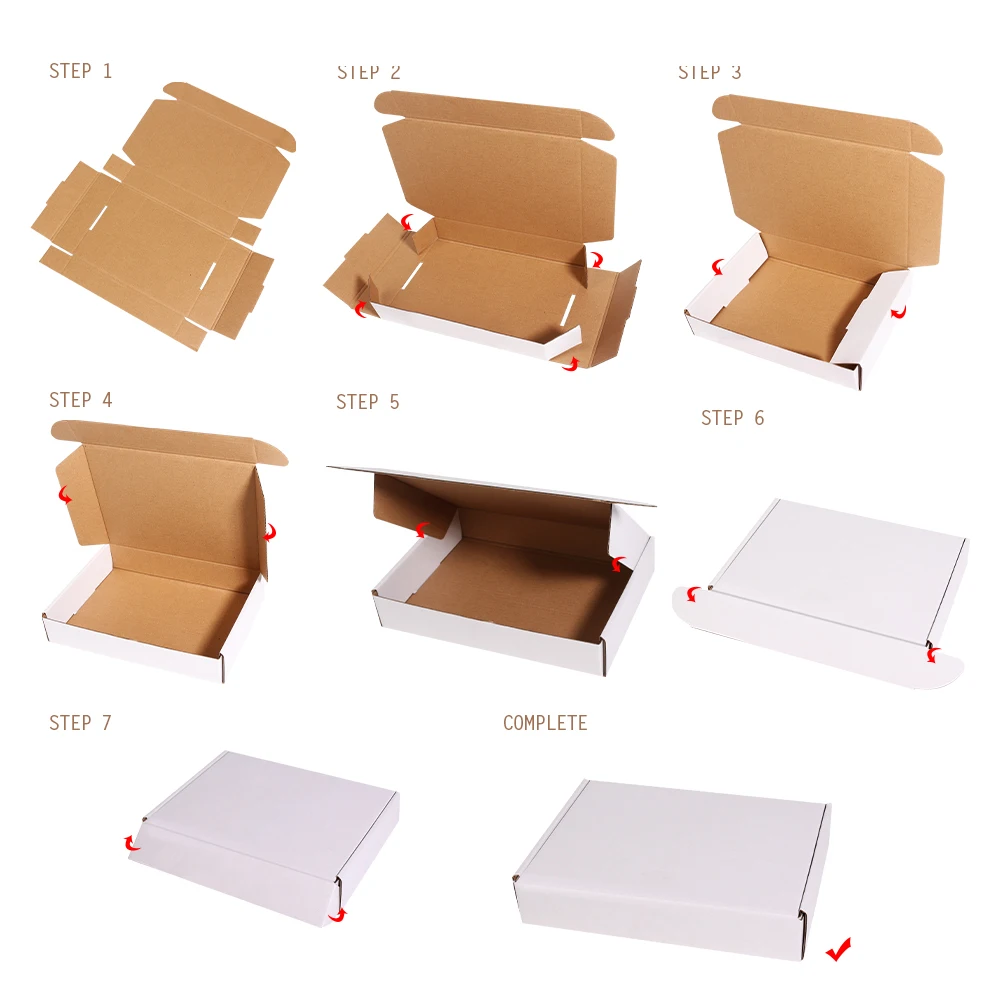 STEP 1

STEP 2

STEP 3

STEP 4

STEP 5

STEP 6

STEP 7

COMPLETE