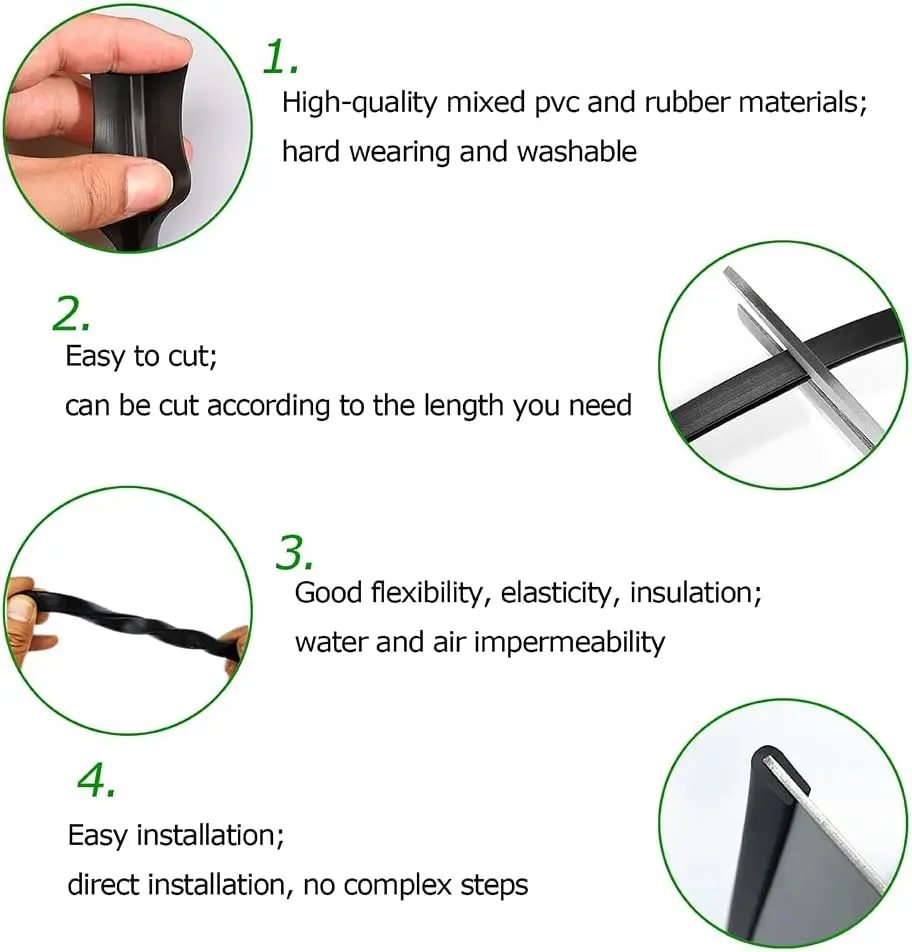 1.
High-quality mixed pvc and rubber materials;
hard wearing and washable

2.
Easy to cut;
can be cut according to the length you need

3.
Good flexibility, elasticity, insulation;
water and air impermeability

4.
Easy installation;
direct installation, no complex steps