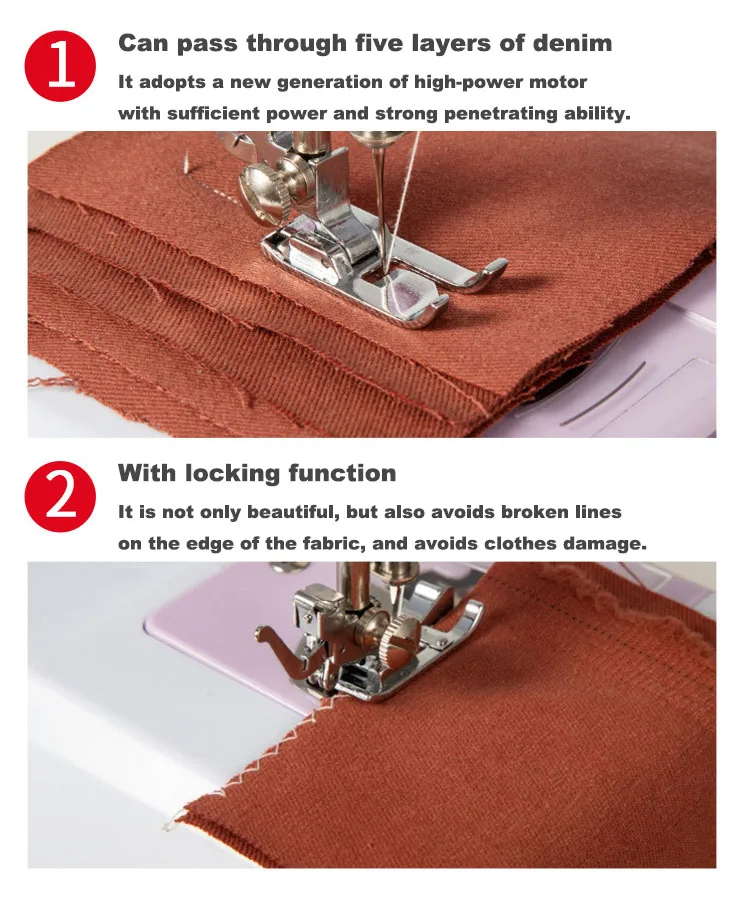 1
Can pass through five layers of denim
It adopts a new generation of high-power motor with sufficient power and strong penetrating ability.

2
With locking function
It is not only beautiful, but also avoids broken lines on the edge of the fabric, and avoids clothes damage.