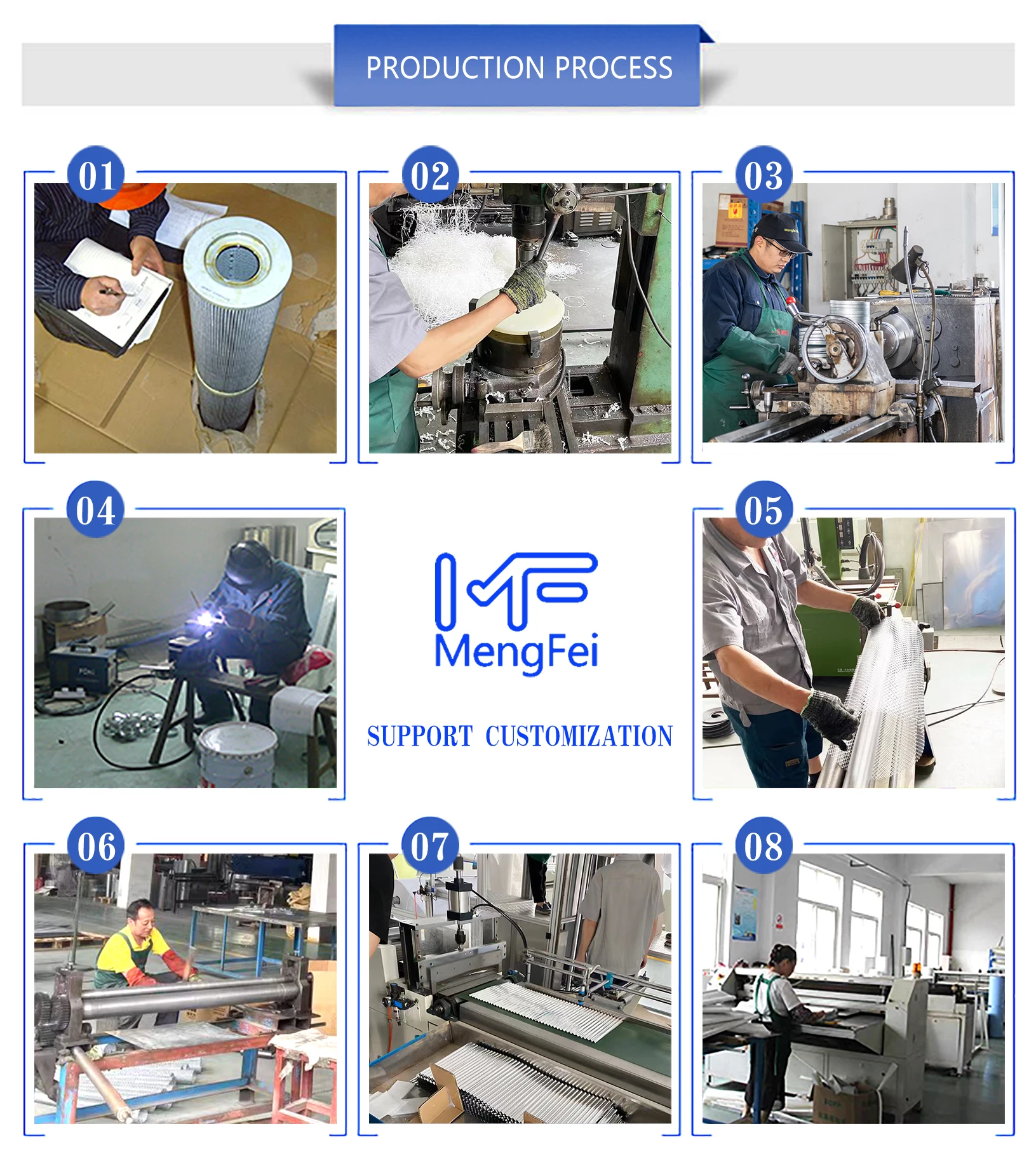 PRODUCTION PROCESS

01

02

03

04

MengFei

SUPPORT CUSTOMIZATION

05

06

07

08