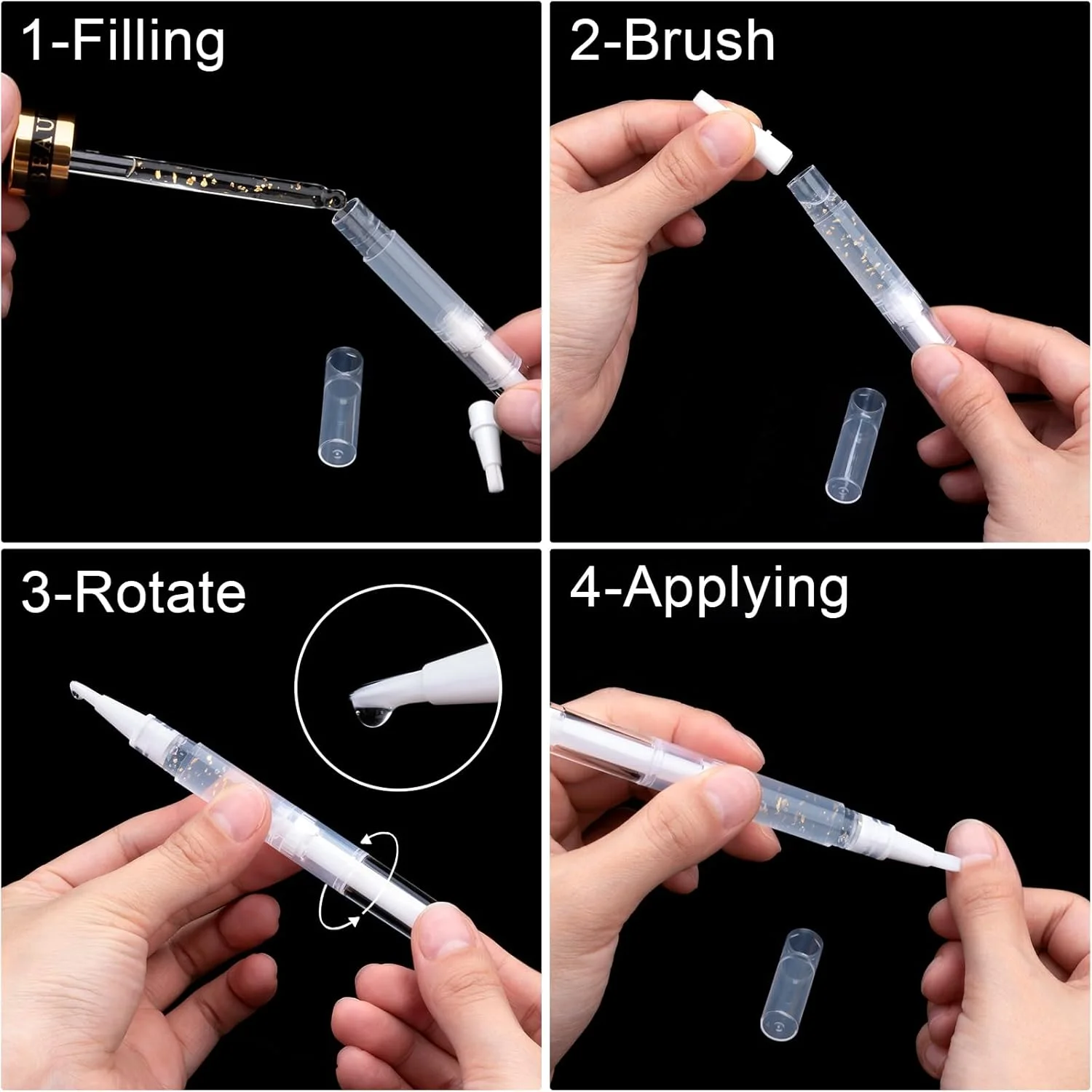 1-Filling

BEAU

2-Brush

3-Rotate

4-Applying