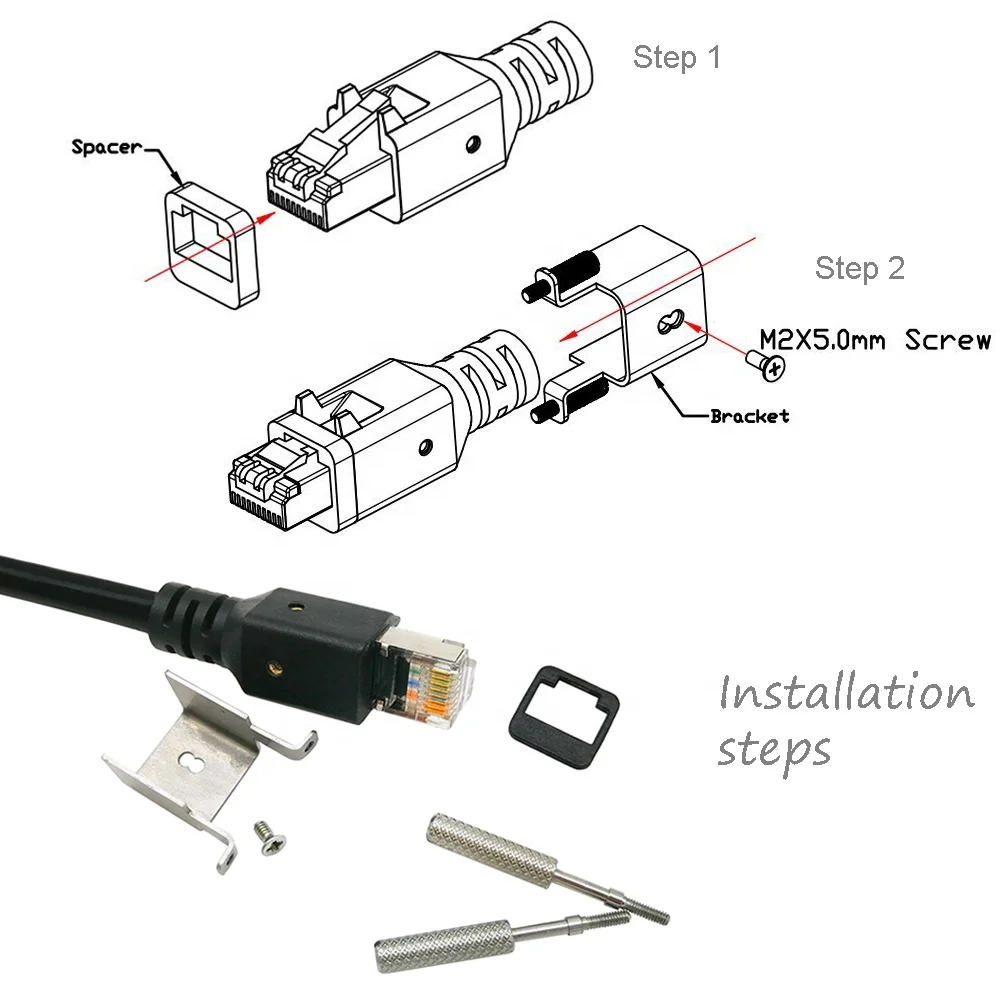 Step 1

Spacer

Step 2

M2X5.0mm Screw

Bracket

Installation steps