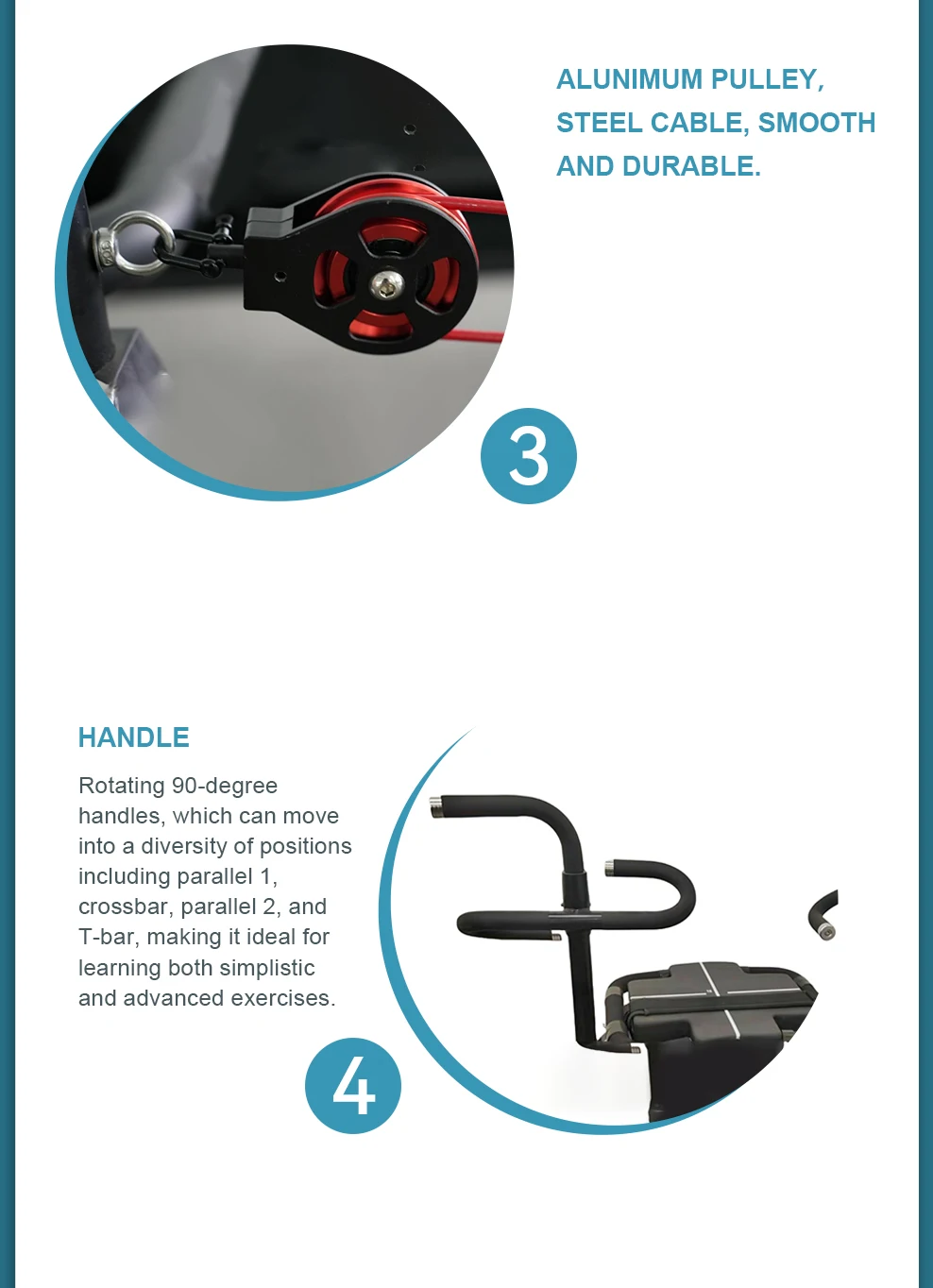 ALUNIMUM PULLEY, STEEL CABLE, SMOOTH AND DURABLE.

3

HANDLE

Rotating 90-degree handles, which can move into a diversity of positions including parallel 1, crossbar, parallel 2, and T-bar, making it ideal for learning both simplistic and advanced exercises.

4