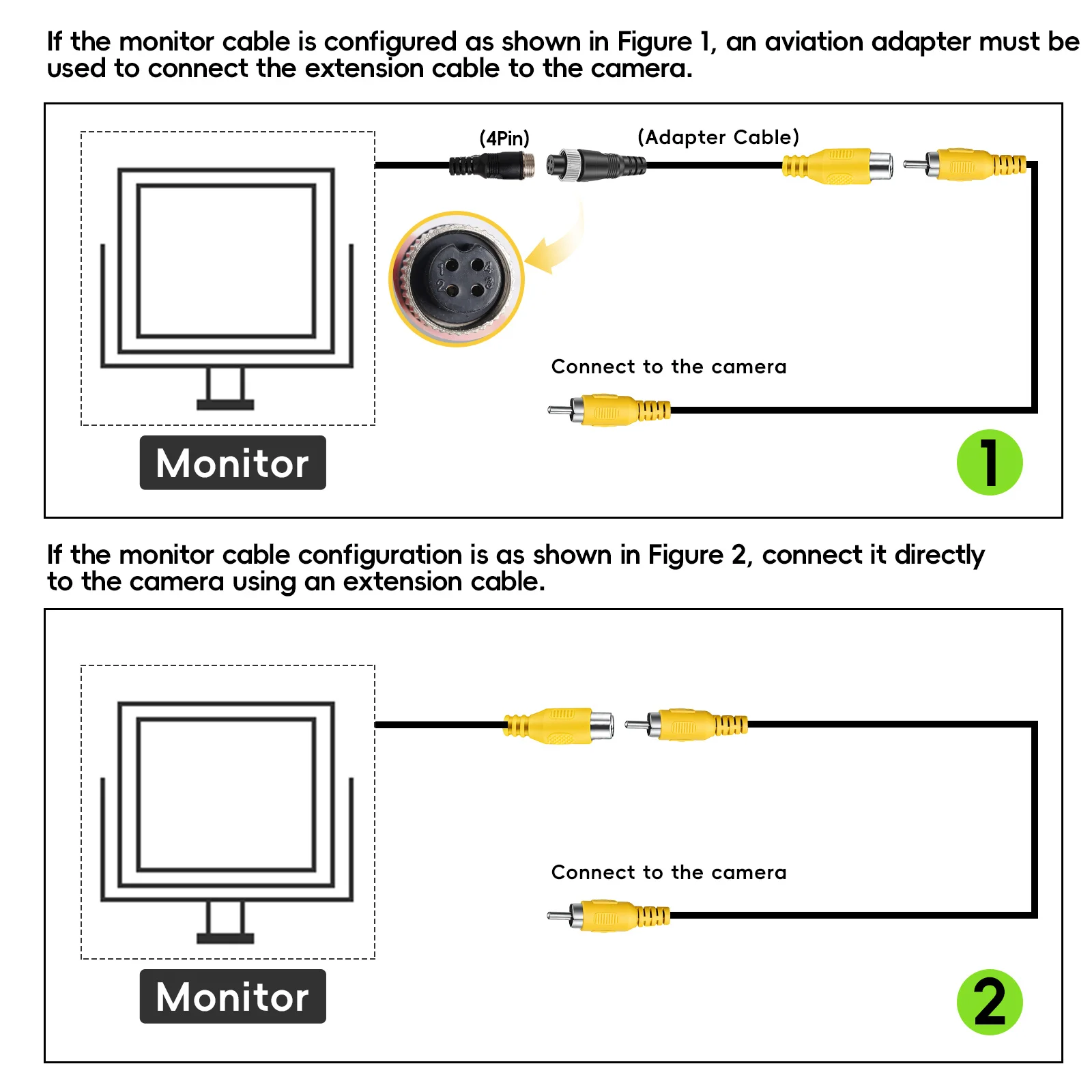 If the monitor cable is configured as shown in Figure 1, an aviation adapter must be used to connect the extension cable to the camera.

(4Pin)

(Adapter Cable)

1 4
2 3

Connect to the camera

Monitor

1

If the monitor cable configuration is as shown in Figure 2, connect it directly to the camera using an extension cable.

Connect to the camera

Monitor

2