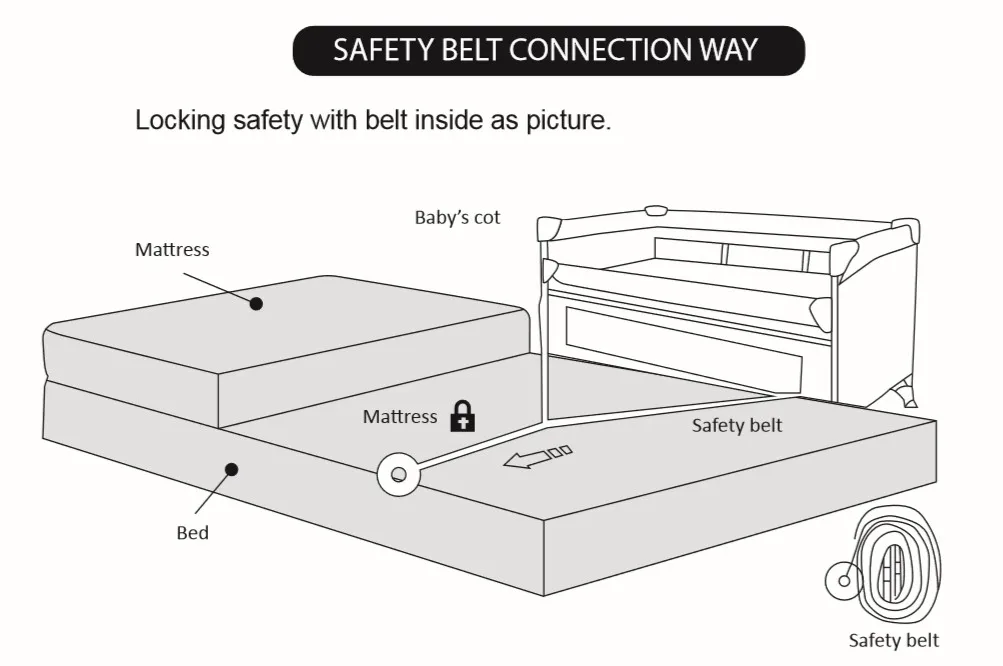 SAFETY BELT CONNECTION WAY

Locking safety with belt inside as picture.

Baby's cot

Mattress

Mattress

Safety belt

Bed

Safety belt