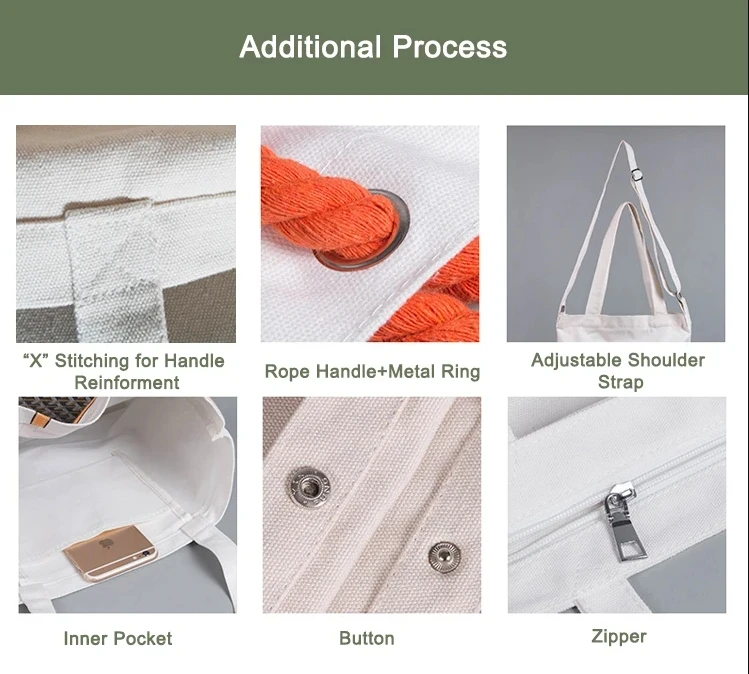 Additional Process

“X” Stitching for Handle Reinforment

Rope Handle+Metal Ring

Adjustable Shoulder Strap

Inner Pocket

Button

Zipper