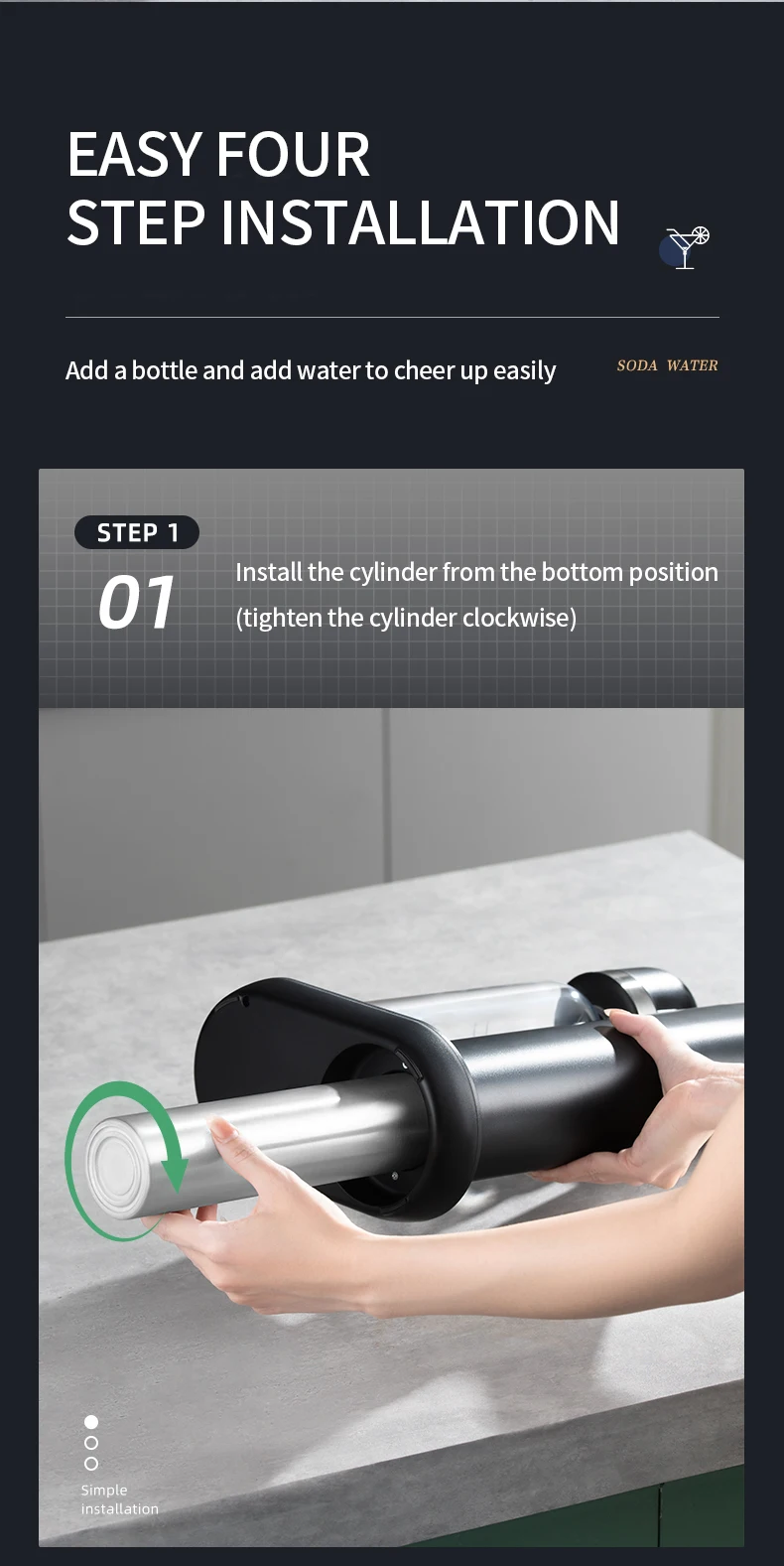 EASY FOUR
STEP INSTALLATION

Add a bottle and add water to cheer up easily

SODA WATER

STEP 1

01

Install the cylinder from the bottom position (tighten the cylinder clockwise)

Simple installation