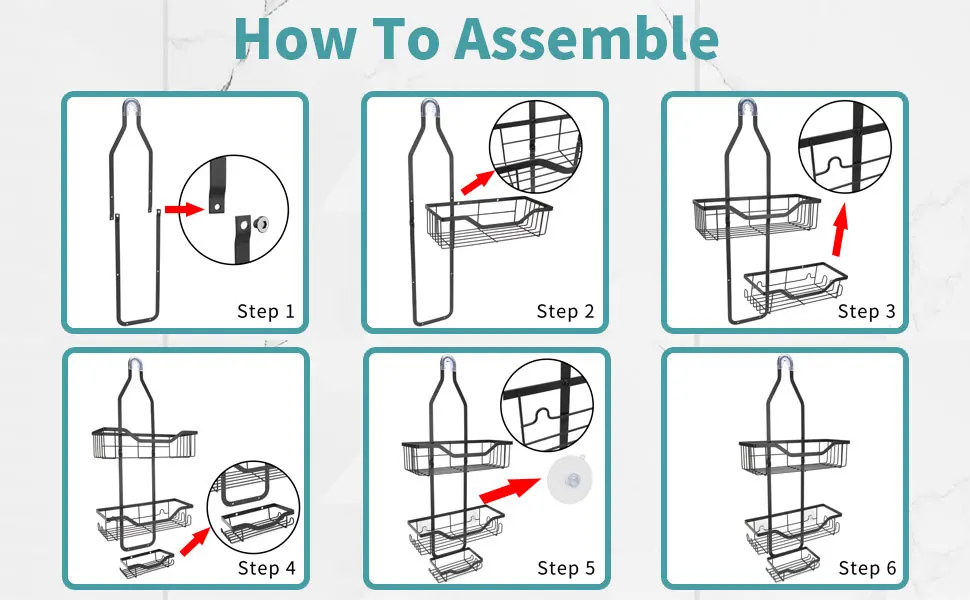 How To Assemble

Step 1

Step 2

Step 3

Step 4

Step 5

Step 6