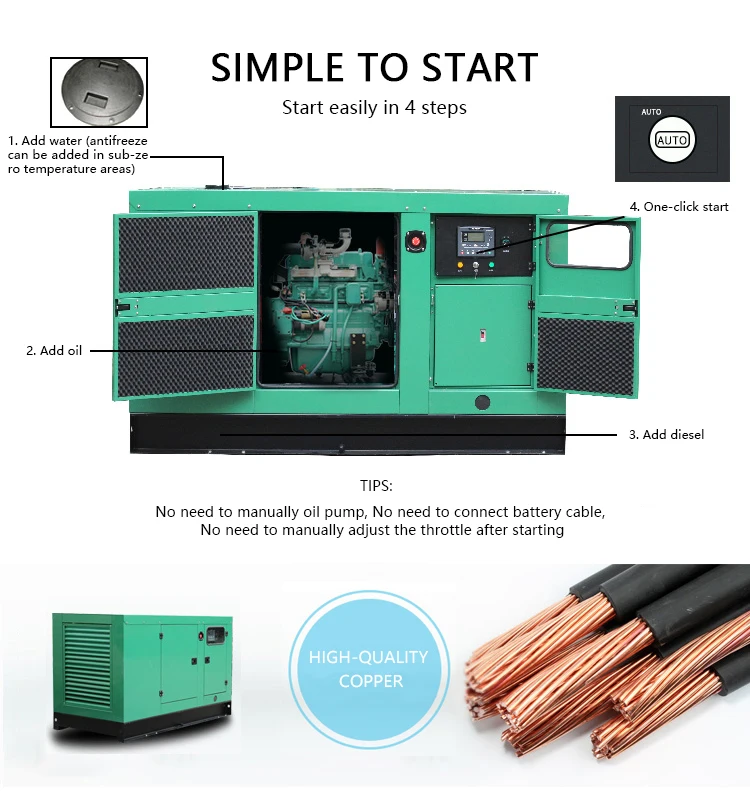 SIMPLE TO START

Start easily in 4 steps

1. Add water (antifreeze can be added in sub-zero temperature areas)

AUTO

AUTO

4. One-click start

2. Add oil

3. Add diesel

TIPS:

No need to manually oil pump, No need to connect battery cable,
No need to manually adjust the throttle after starting

HIGH-QUALITY COPPER