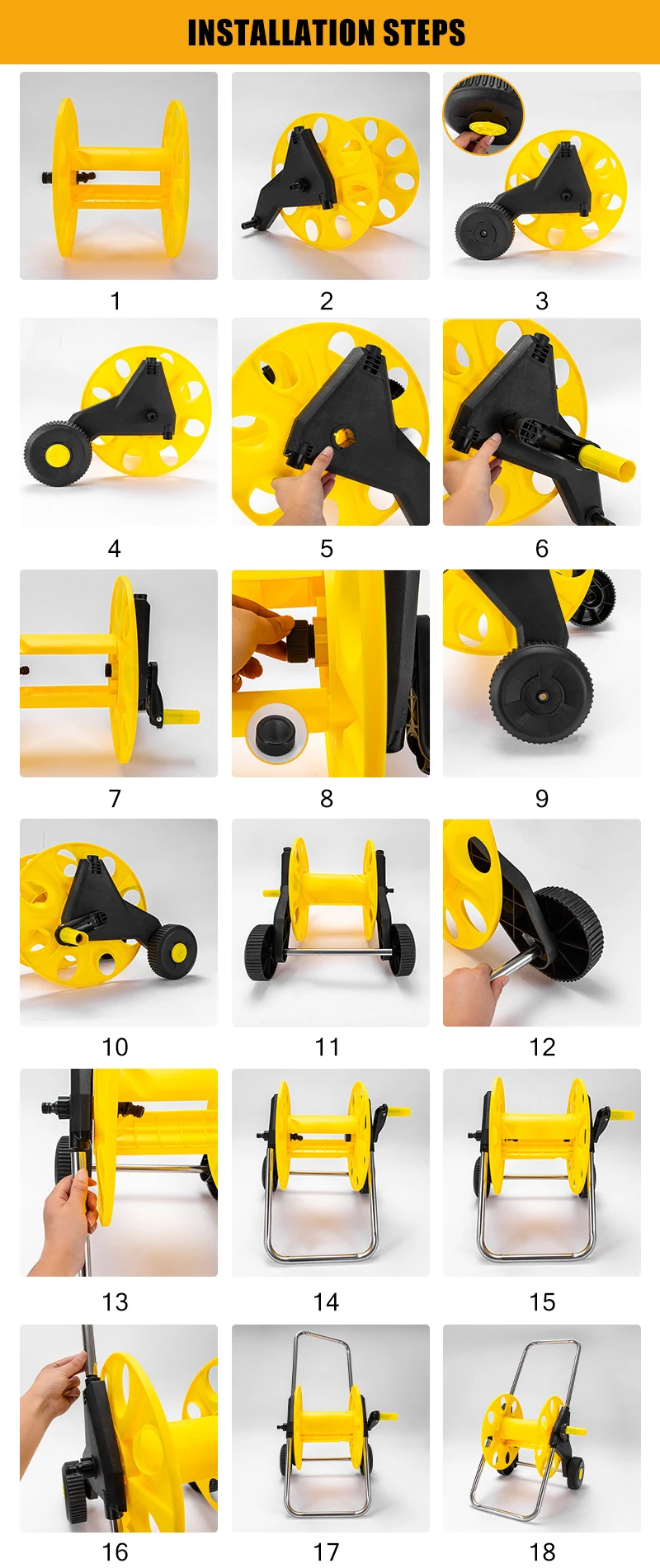 INSTALLATION STEPS

1
2
3
4
5
6
7
8
9
10
11
12
13
14
15
16
17
18