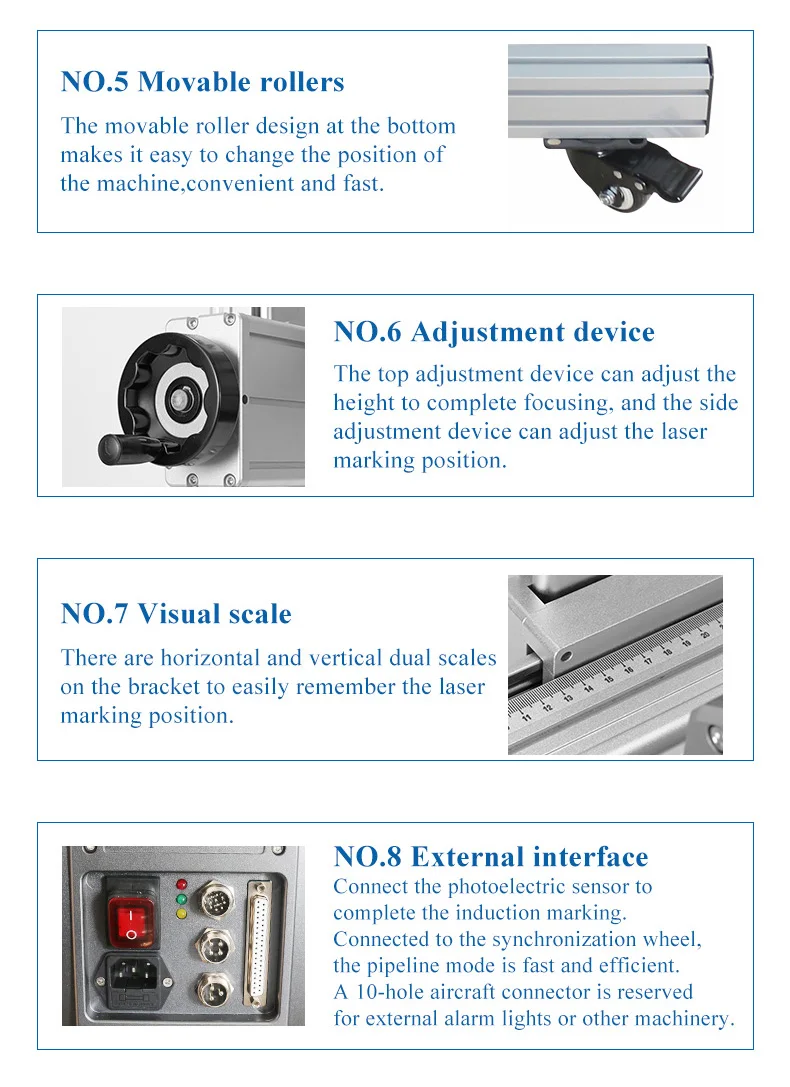 NO.5 Movable rollers

The movable roller design at the bottom makes it easy to change the position of the machine,convenient and fast.

NO.6 Adjustment device

The top adjustment device can adjust the height to complete focusing, and the side adjustment device can adjust the laser marking position.

NO.7 Visual scale

There are horizontal and vertical dual scales on the bracket to easily remember the laser marking position.

11 12 13 14 15 16 17 18 19 20

NO.8 External interface

Connect the photoelectric sensor to complete the induction marking.
Connected to the synchronization wheel, the pipeline mode is fast and efficient.
A 10-hole aircraft connector is reserved for external alarm lights or other machinery.