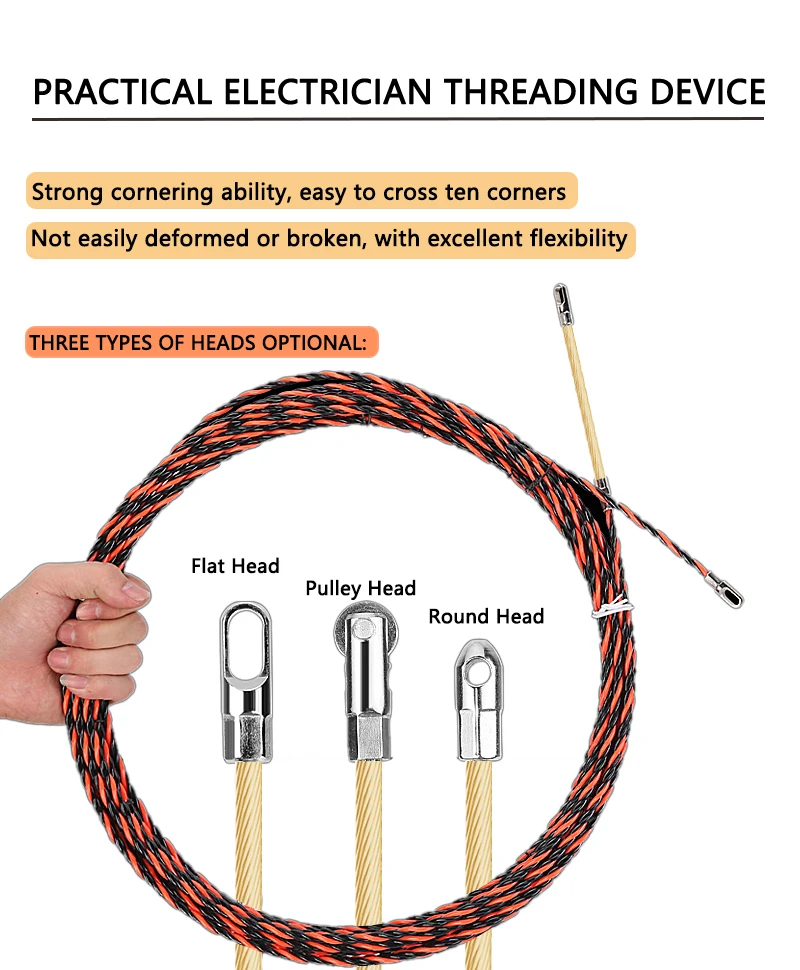 PRACTICAL ELECTRICIAN THREADING DEVICE

Strong cornering ability, easy to cross ten corners

Not easily deformed or broken, with excellent flexibility

THREE TYPES OF HEADS OPTIONAL:

Flat Head

Pulley Head

Round Head