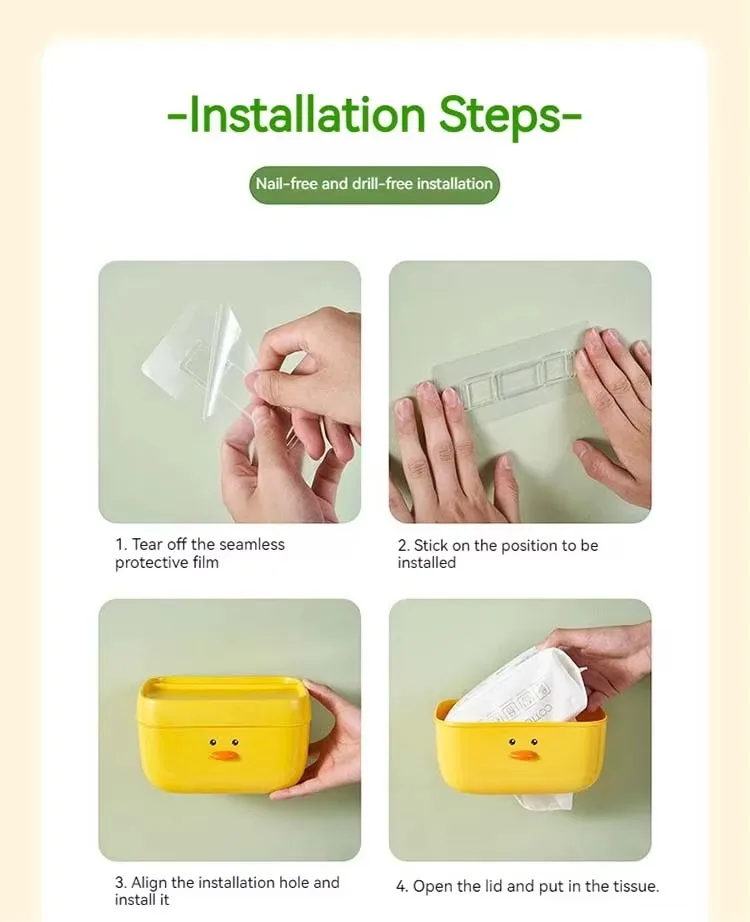 -Installation Steps-

Nail-free and drill-free installation

1. Tear off the seamless protective film

2. Stick on the position to be installed

3. Align the installation hole and install it

4. Open the lid and put in the tissue.