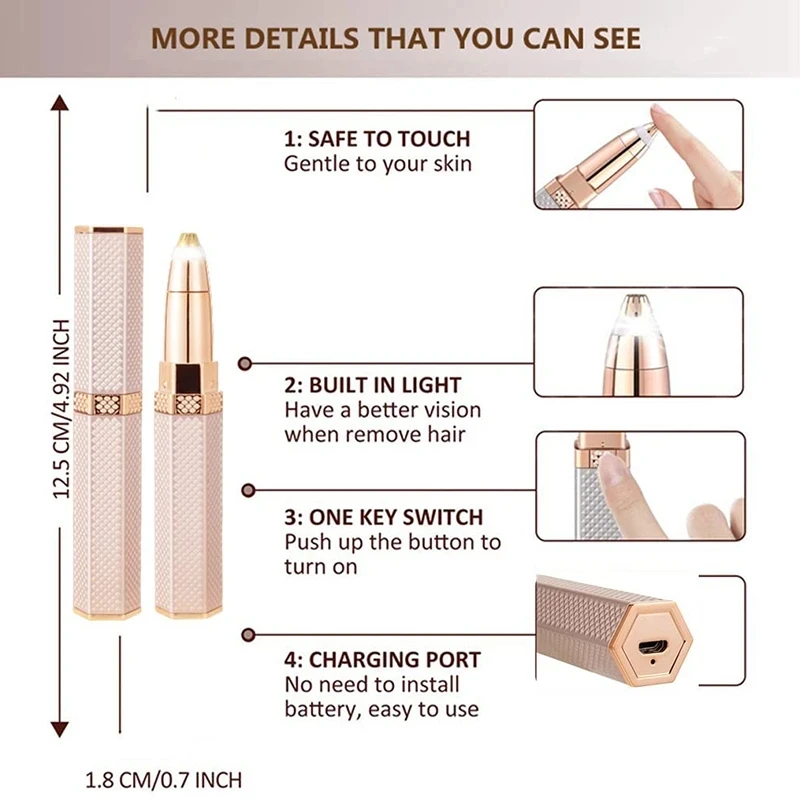 MORE DETAILS THAT YOU CAN SEE

12.5 CM/4.92 INCH

1: SAFE TO TOUCH
Gentle to your skin

2: BUILT IN LIGHT
Have a better vision when remove hair

3: ONE KEY SWITCH
Push up the button to turn on

4: CHARGING PORT
No need to install battery, easy to use

1.8 CM/0.7 INCH