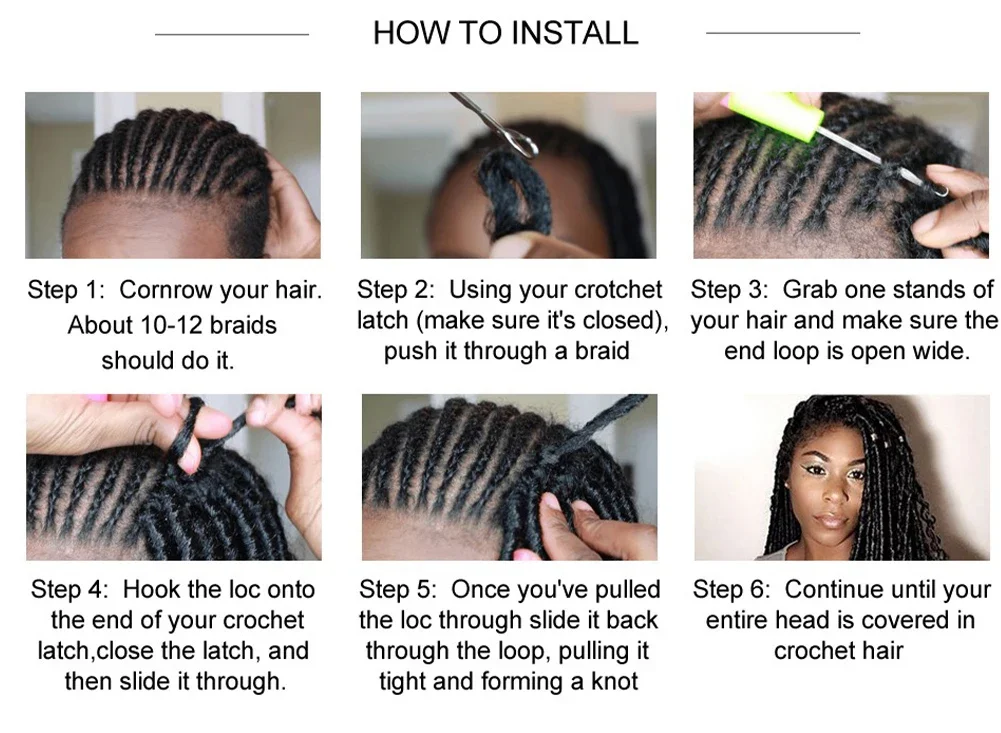 HOW TO INSTALL

Step 1: Cornrow your hair. About 10-12 braids should do it.

Step 2: Using your crotchet latch (make sure it's closed), push it through a braid

Step 3: Grab one stands of your hair and make sure the end loop is open wide.

Step 4: Hook the loc onto the end of your crochet latch,close the latch, and then slide it through.

Step 5: Once you've pulled the loc through slide it back through the loop, pulling it tight and forming a knot

Step 6: Continue until your entire head is covered in crochet hair