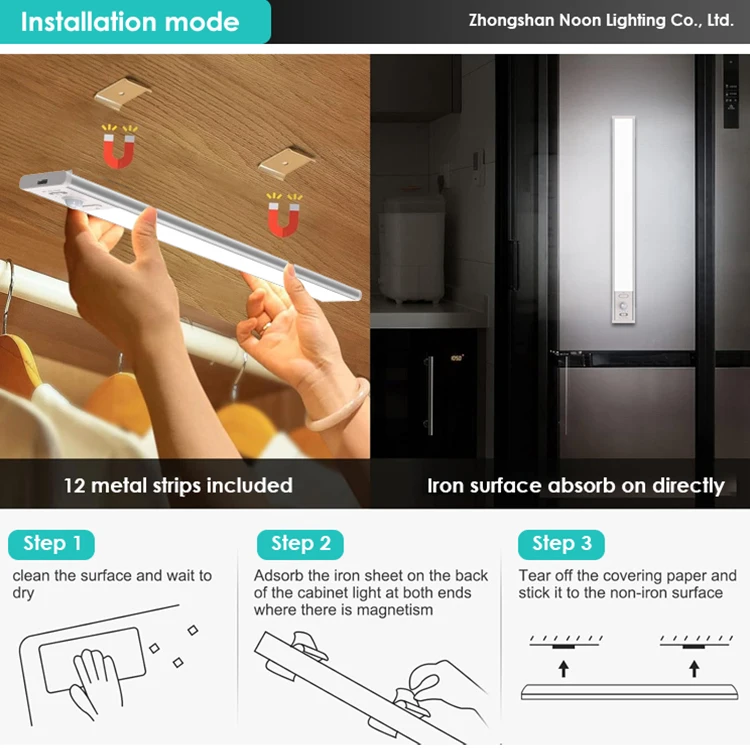 Installation mode

Zhongshan Noon Lighting Co., Ltd.

12 metal strips included

Iron surface absorb on directly

Step 1

clean the surface and wait to dry

Step 2

Adsorb the iron sheet on the back of the cabinet light at both ends where there is magnetism

Step 3

Tear off the covering paper and stick it to the non-iron surface